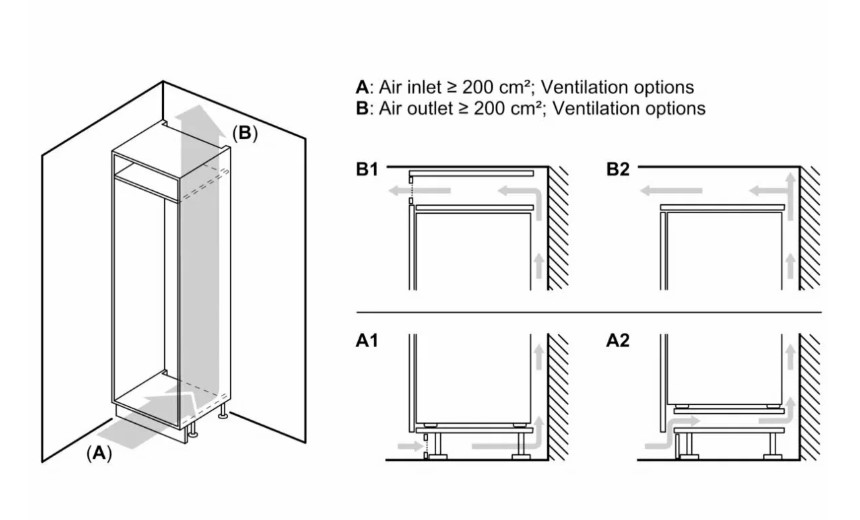 (B)

(A)

A: Air inlet ≥ 200 cm²; Ventilation options
B: Air outlet ≥ 200 cm²; Ventilation options

B1

B2

A1

A2