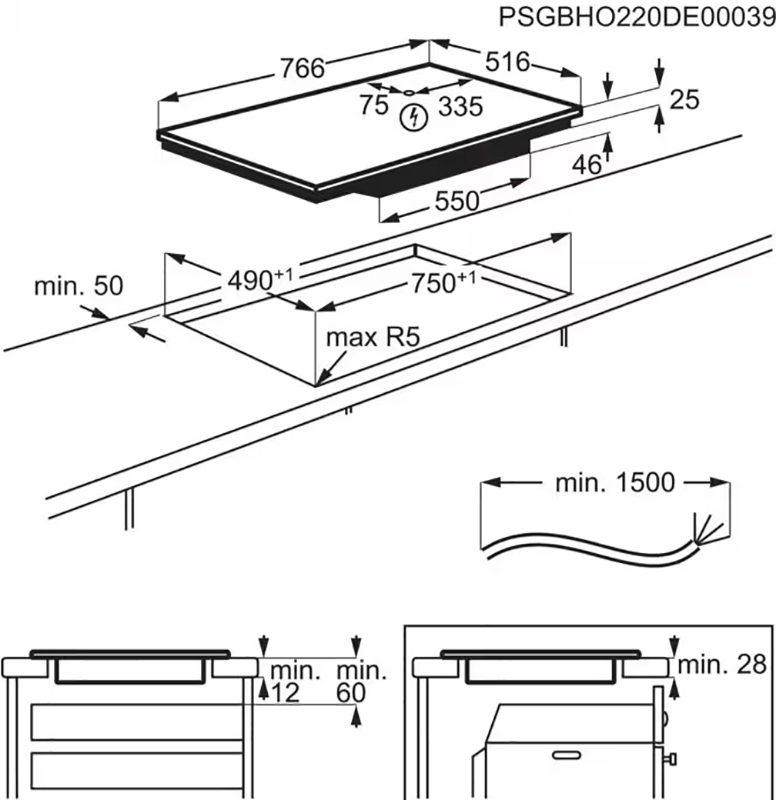 PSGBHO220DE00039

766

516

75

335

25

46

550

min. 50

$490^{+1}$

$750^{+1}$

max R5

min. 1500

min. 12

min. 60

min. 28