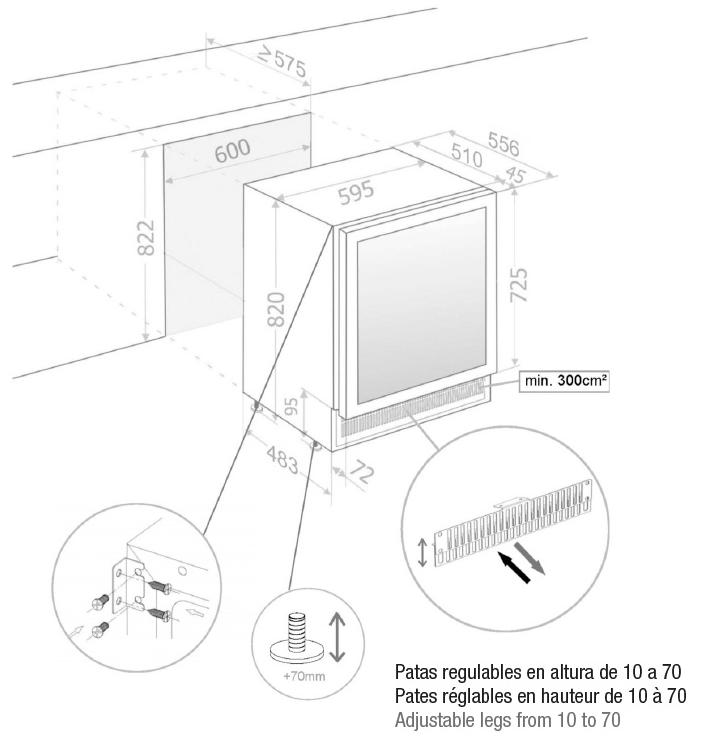 ≥575

600

822

556

510

45

595

820

725

min. 300cm²

95

483

72

+70mm

Patas regulables en altura de 10 a 70
Pates réglables en hauteur de 10 à 70
Adjustable legs from 10 to 70