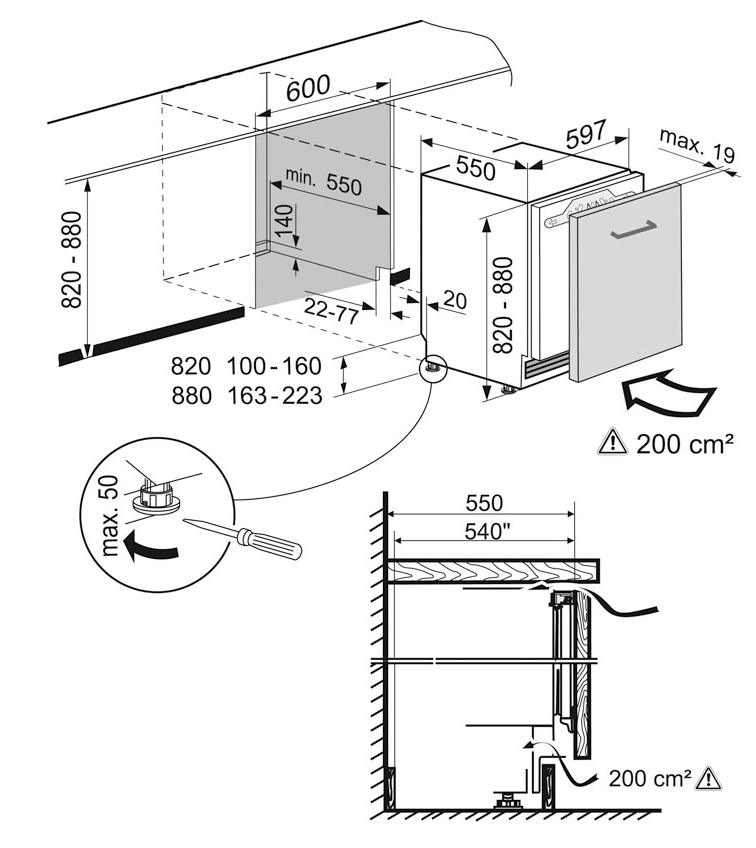 600
597
max. 19
550
min. 550
140
820 - 880
820 - 880
22-77
20
820 100-160
880 163-223
200 cm²
max. 50
550
540"
200 cm²