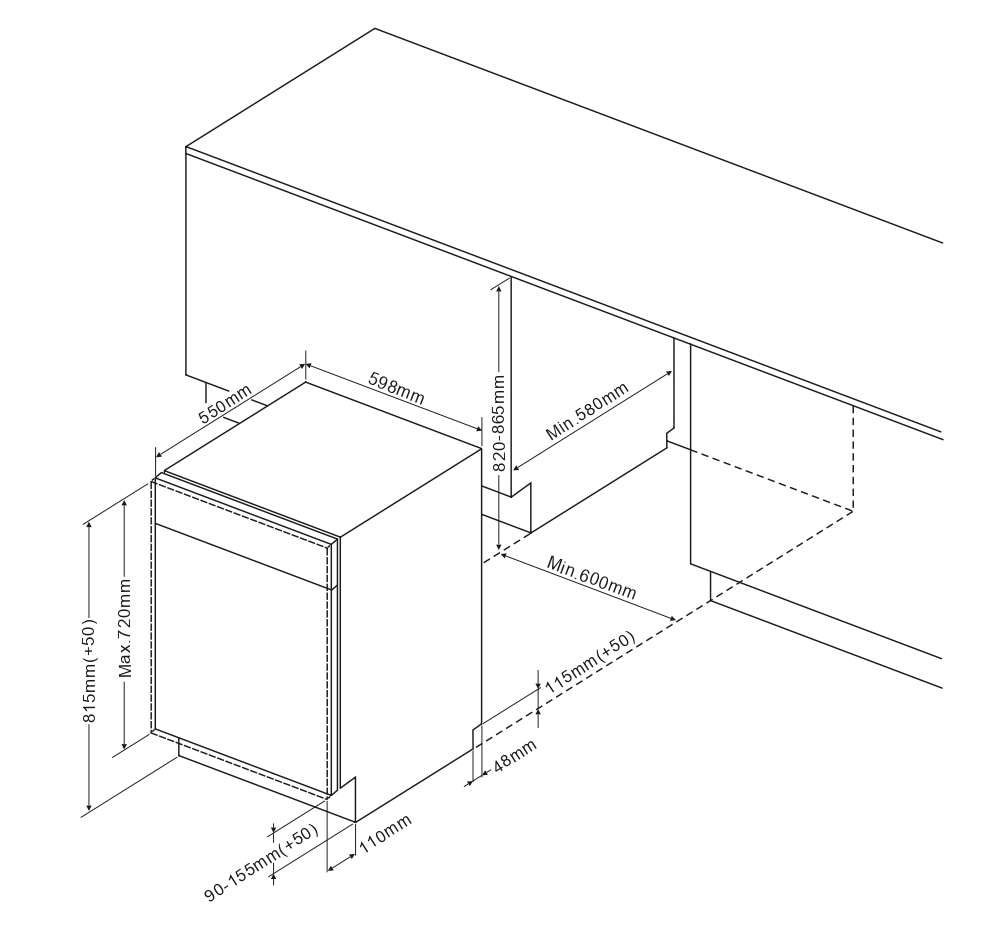 550mm
598mm
820-865mm
Min.580mm
Min.600mm
815mm(+50)
Max.720mm
115mm(+50)
48mm
90-155mm(+50)
110mm