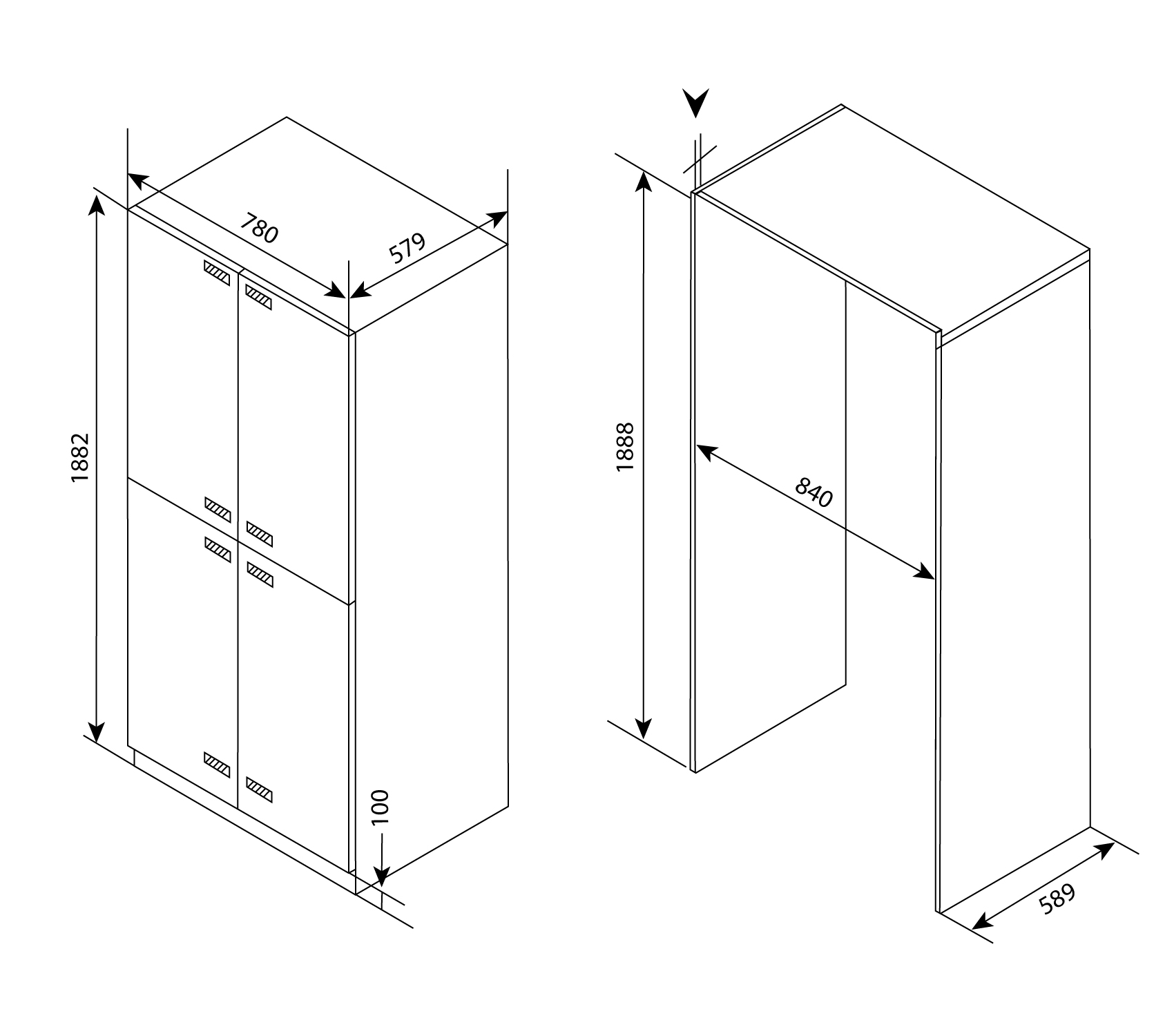 780
579
1882
100
1888
840
589