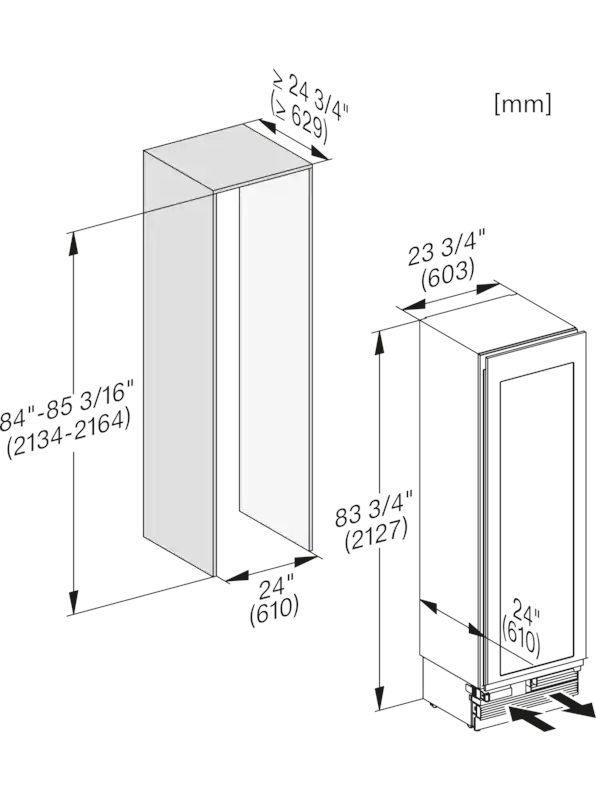 ≥ 24 3/4"
(≥ 629)

[mm]

84"-85 3/16"
(2134-2164)

24"
(610)

23 3/4"
(603)

83 3/4"
(2127)

24"
(610)