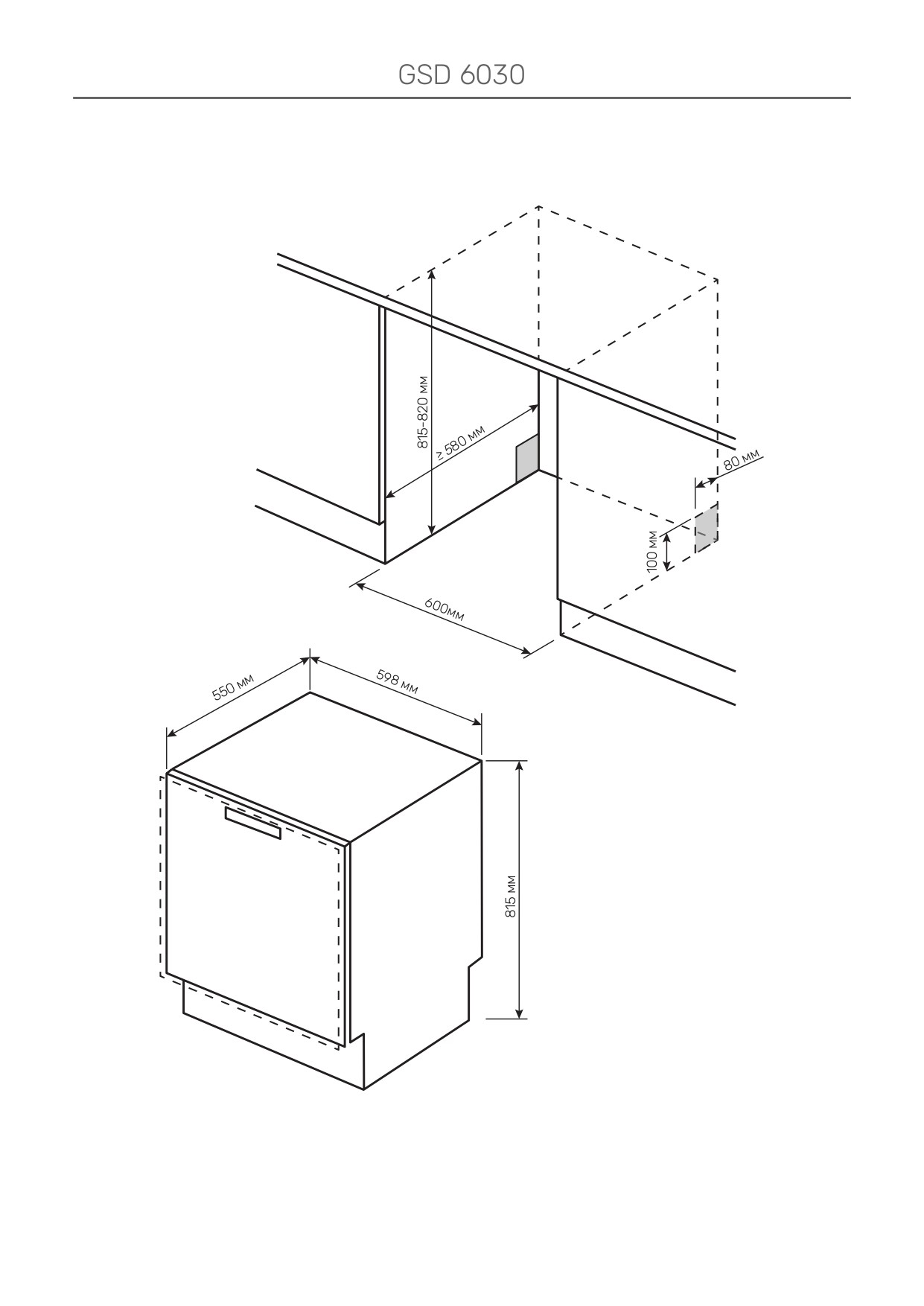 GSD 6030

815-820 мм

≥ 580 мм

80 мм

100 мм

600мм

550 мм

598 мм

815 мм