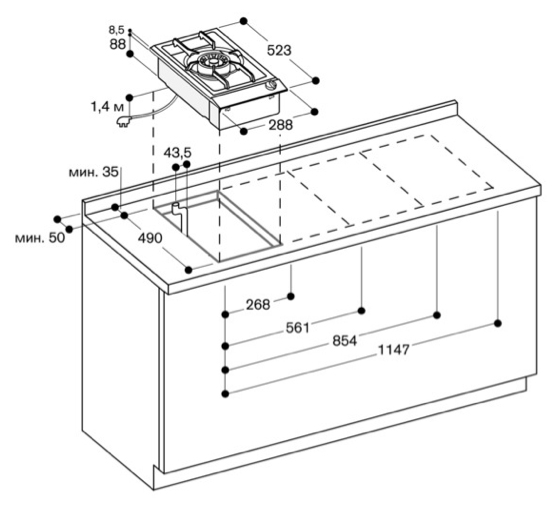 8,5
88
523
1,4 м
288
43,5
мин. 35
мин. 50
490
268
561
854
1147