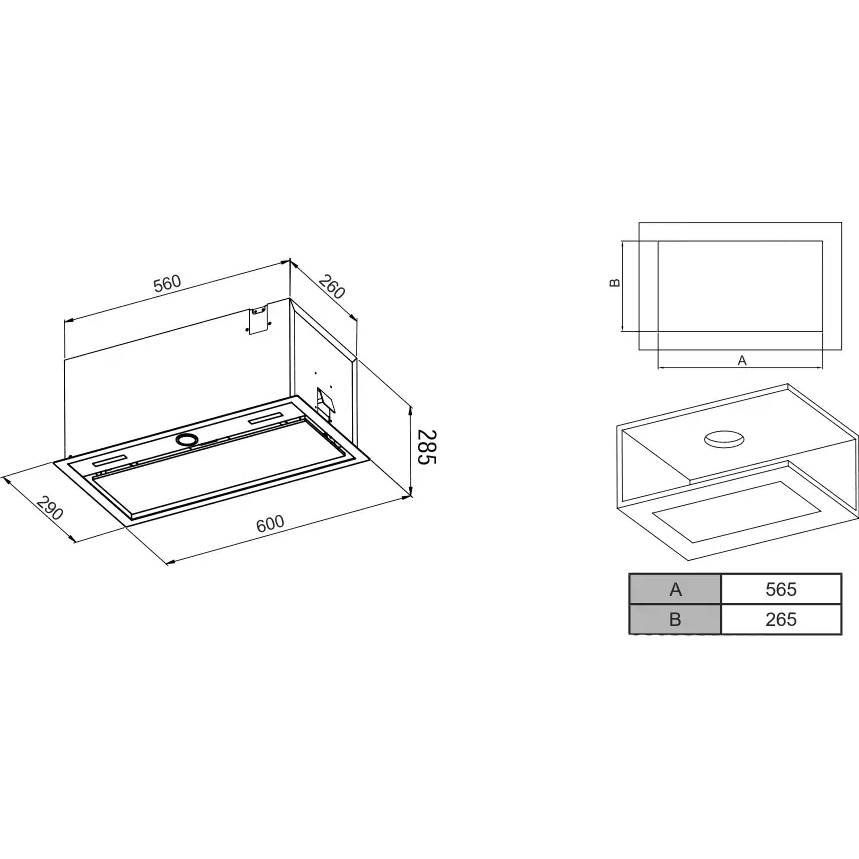 560

260

285

290

600

B

A

| A | 565 |
|---|---|
| B | 265 |