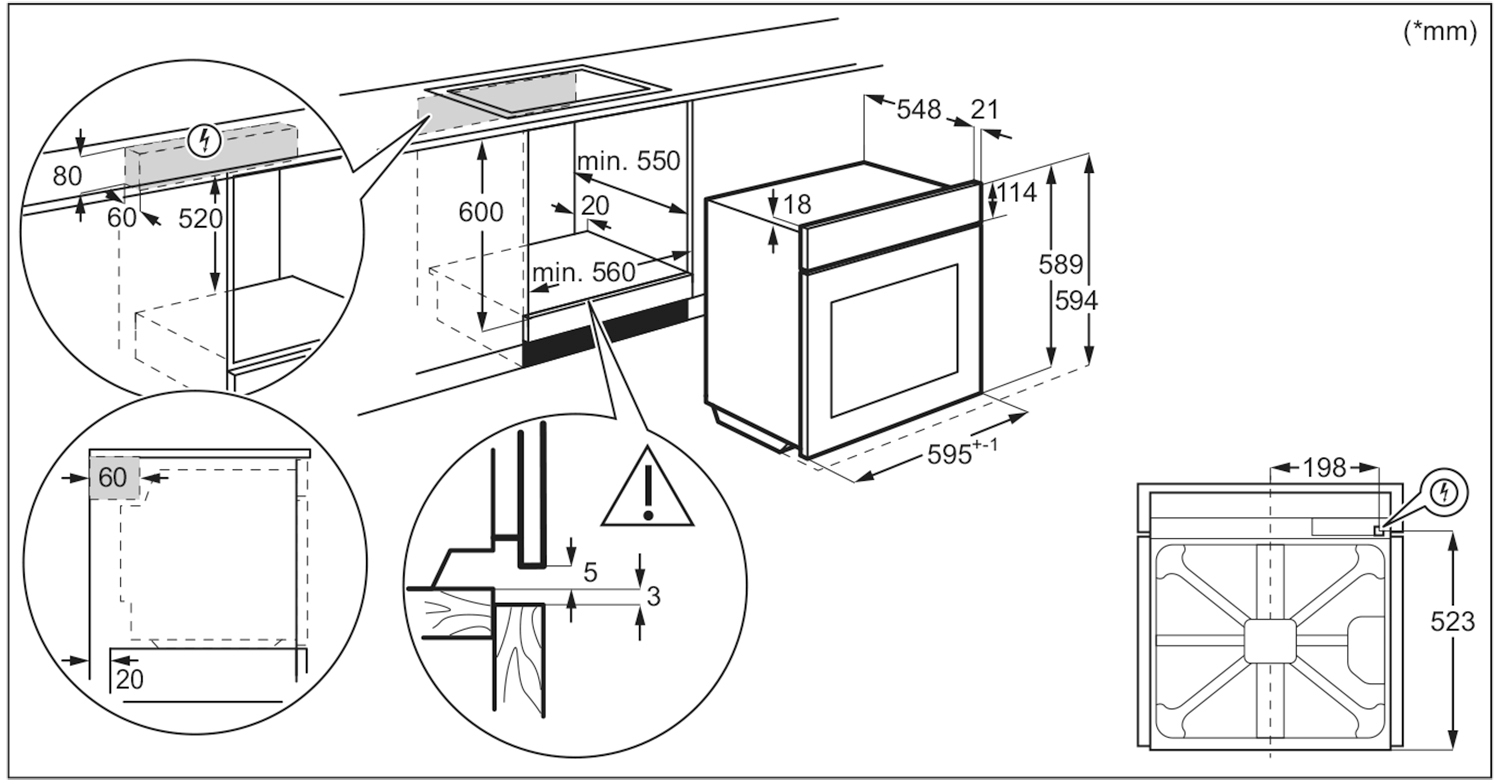 (*mm)

80
60
520

600
min. 550
20
min. 560

548
21
18
114
589
594
$595^{+-1}$

60
20

5
3

198
523