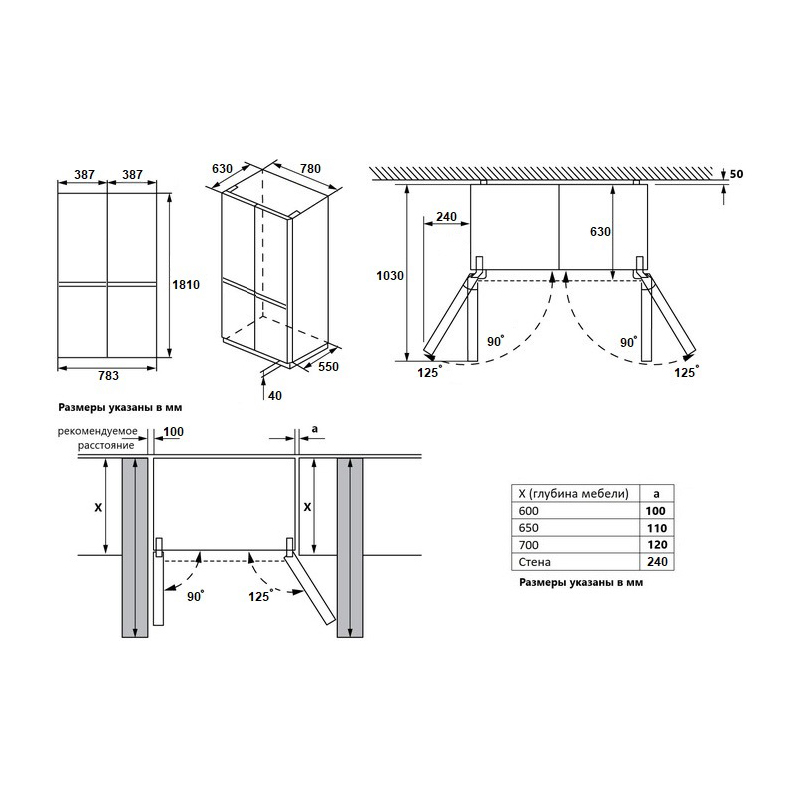 387 387

1810

783

630 780

550

40

50

240

630

1030

90°

90°

125°

125°

Размеры указаны в мм

рекомендуемое расстояние

100

a

X

X

90°

125°

| X (глубина мебели) | a |
|---|---|
| 600 | 100 |
| 650 | 110 |
| 700 | 120 |
| Стена | 240 |

Размеры указаны в мм