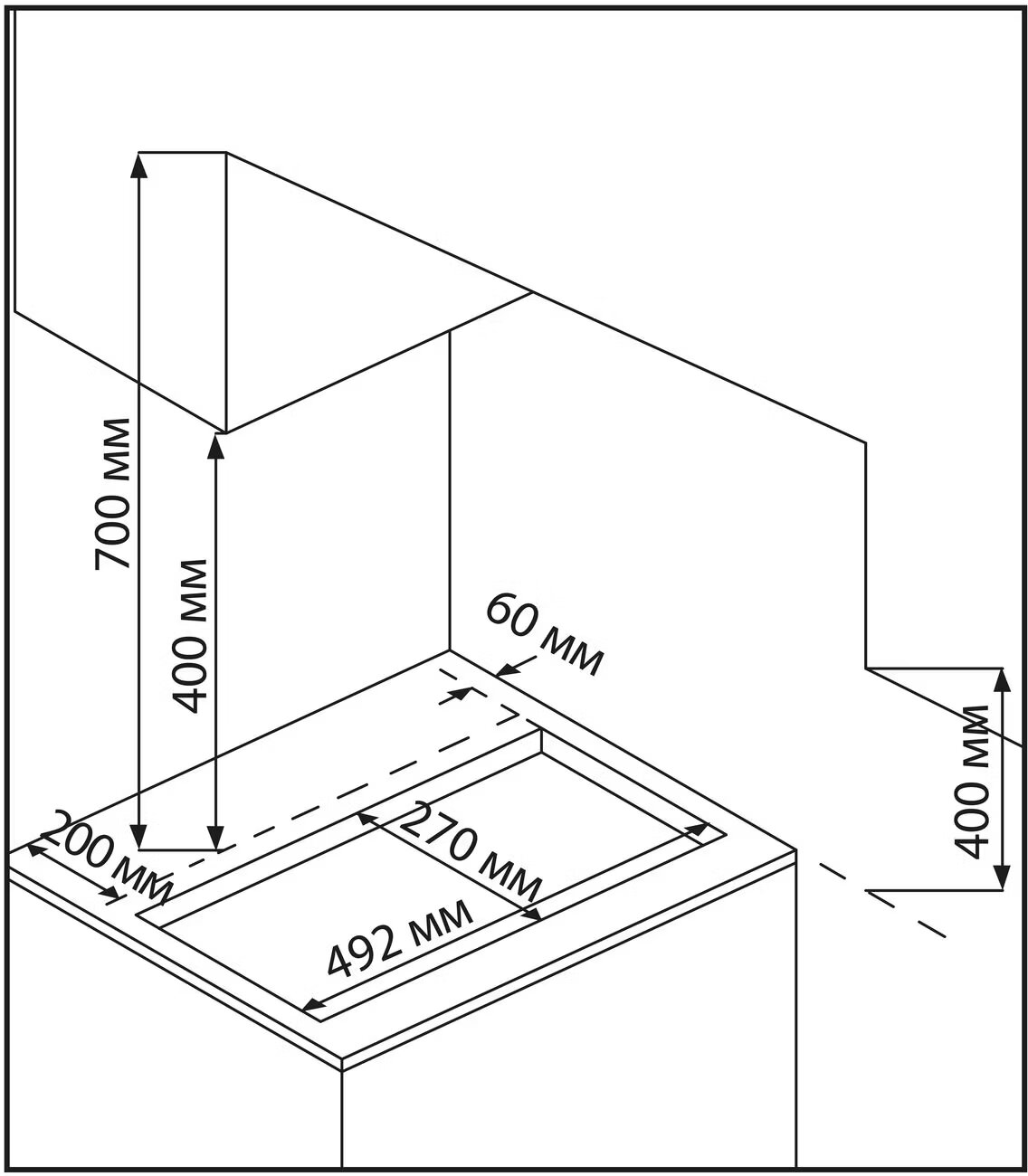 700 мм
400 мм
60 мм
400 мм
200 мм
270 мм
492 мм