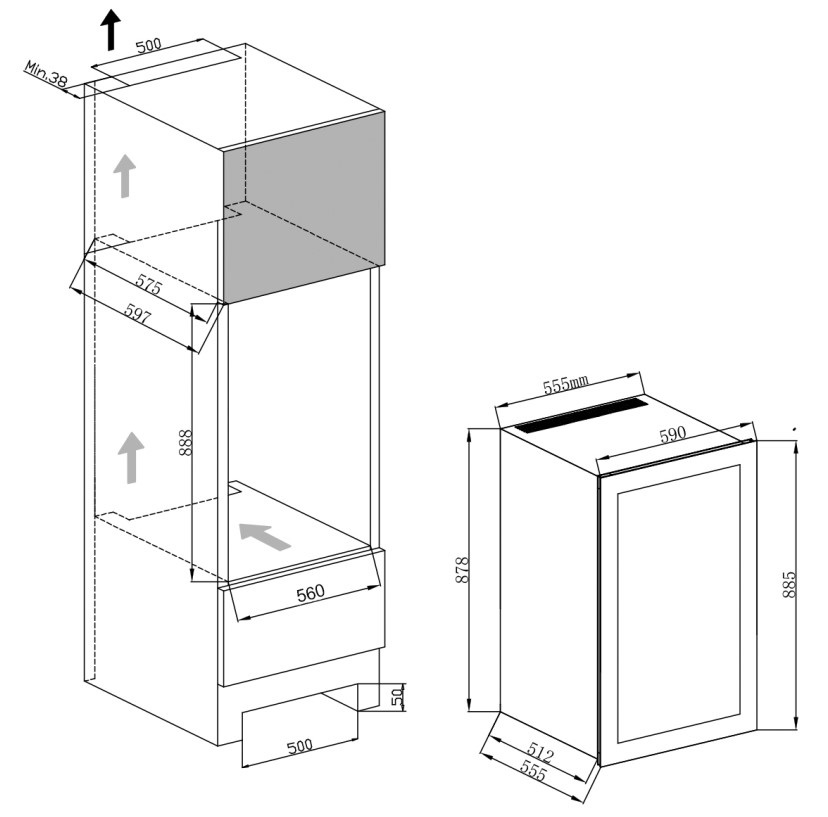 500
Min.38
575
597
888
560
50
500
555mm
590
878
885
512
555