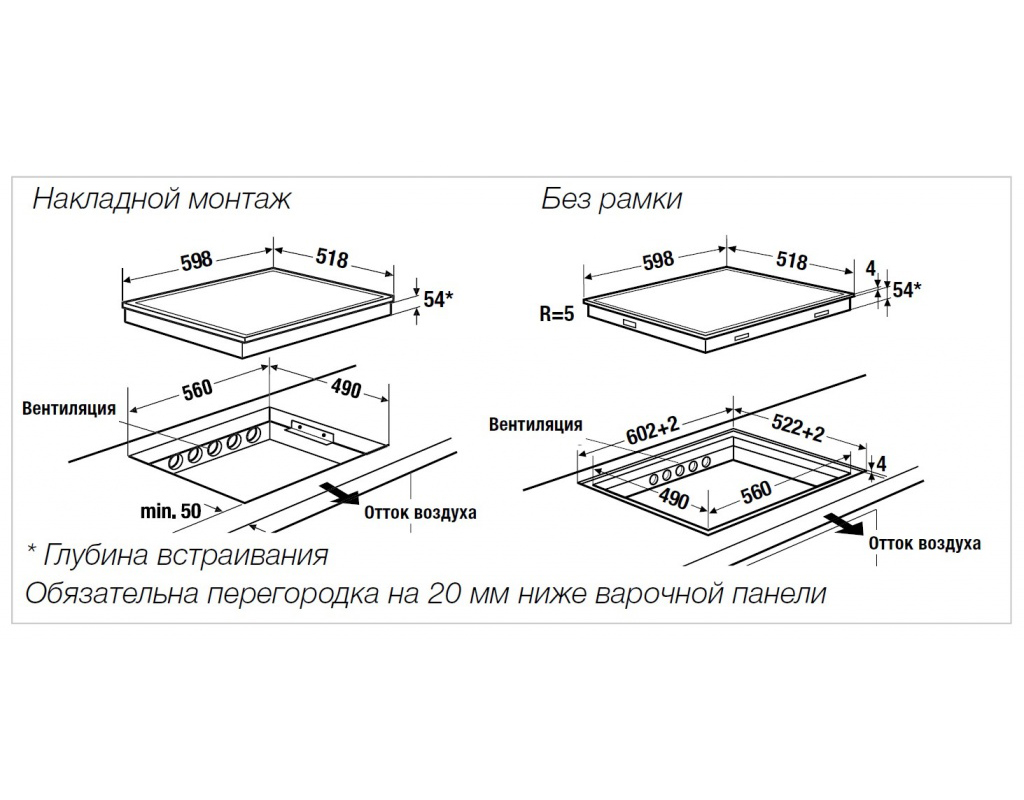 Накладной монтаж

598
518
54*
560
490
Вентиляция
min. 50
Отток воздуха

Без рамки

598
518
4
54*
R=5
Вентиляция
602+2
522+2
4
490
560
Отток воздуха

* Глубина встраивания
Обязательна перегородка на 20 мм ниже варочной панели