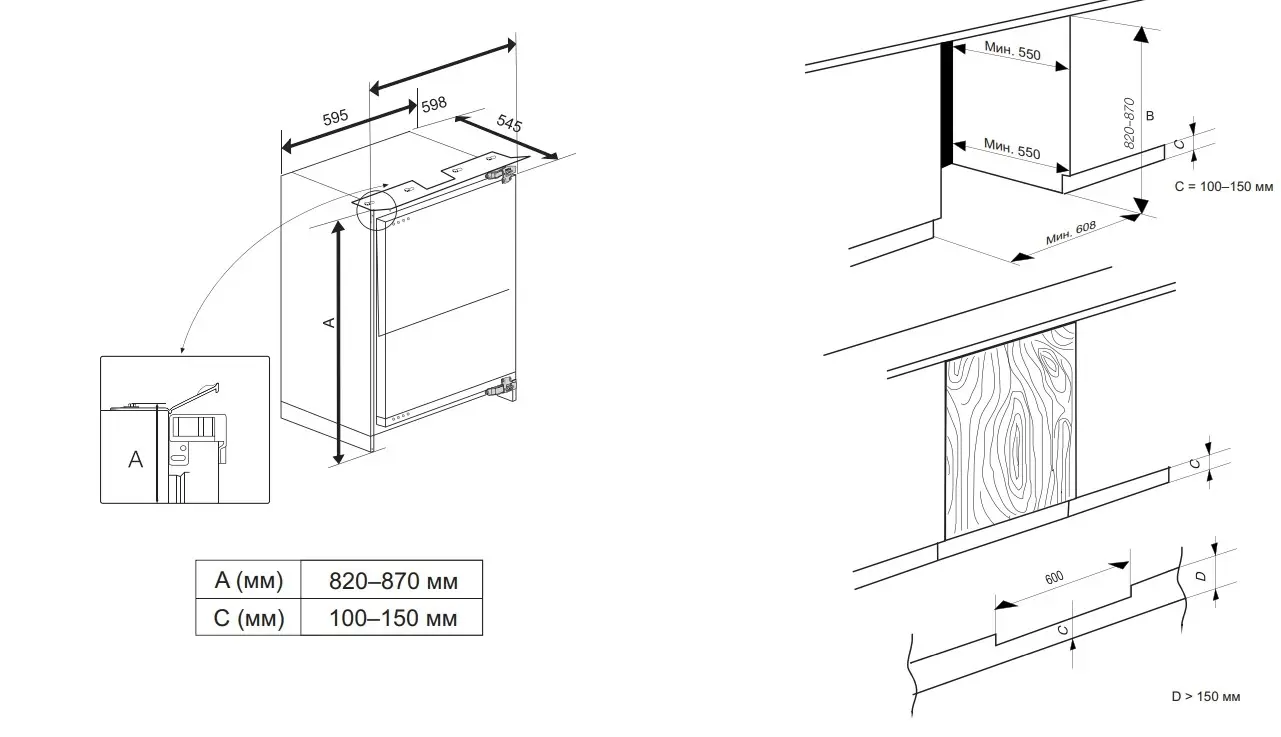 595
598
545
A
A

| A (мм) | 820–870 мм |
|---|---|
| C (мм) | 100–150 мм |

Мин. 550
Мин. 550
820–870
B
C
C = 100–150 мм
Мин. 608

C
600
D
C
D > 150 мм