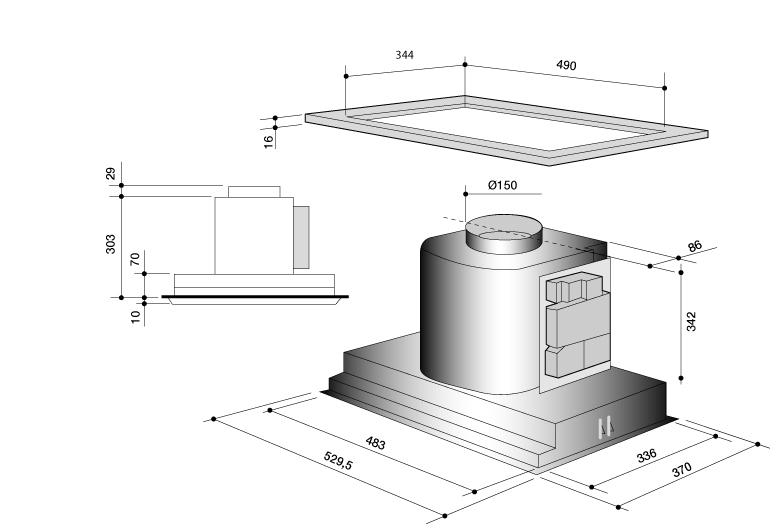 344
490
16
29
303
70
10
Ø150
86
342
483
529,5
336
370