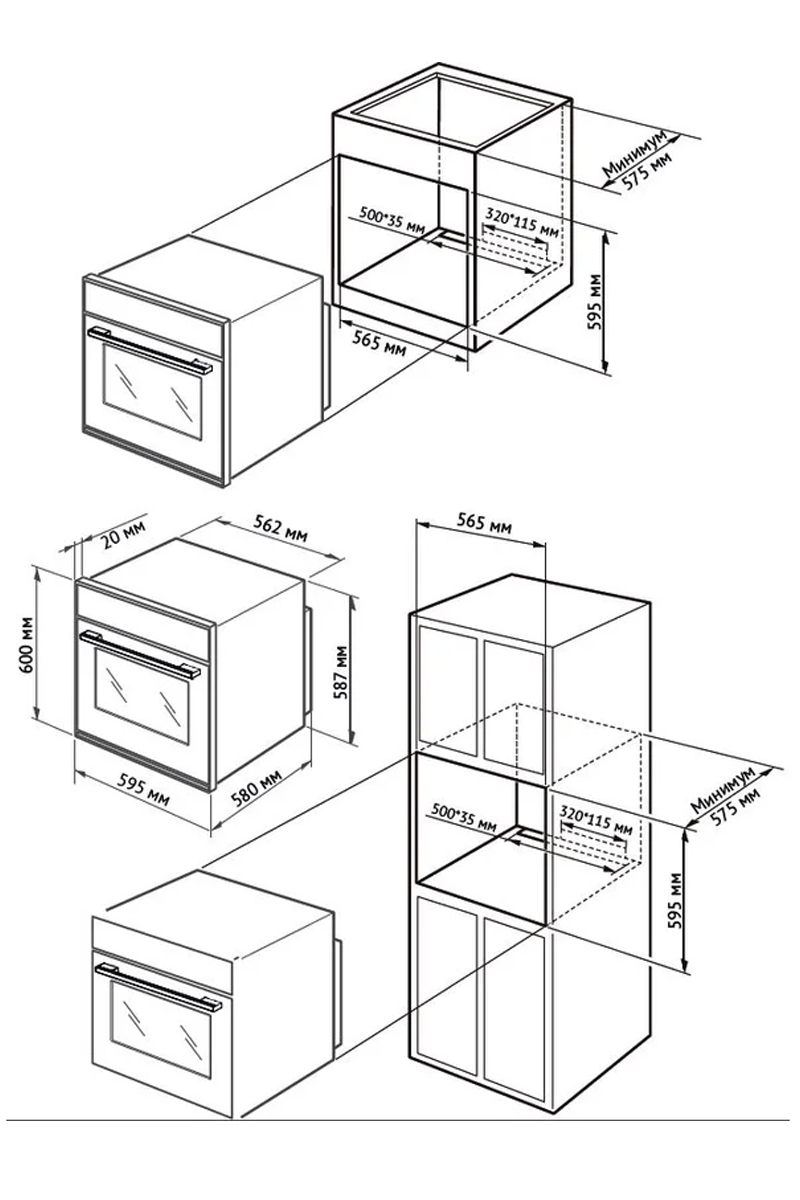 Минимум
575 мм

500*35 мм

320*115 мм

595 мм

565 мм

20 мм

562 мм

600 мм

587 мм

595 мм

580 мм

565 мм

Минимум
575 мм

500*35 мм

320*115 мм

595 мм