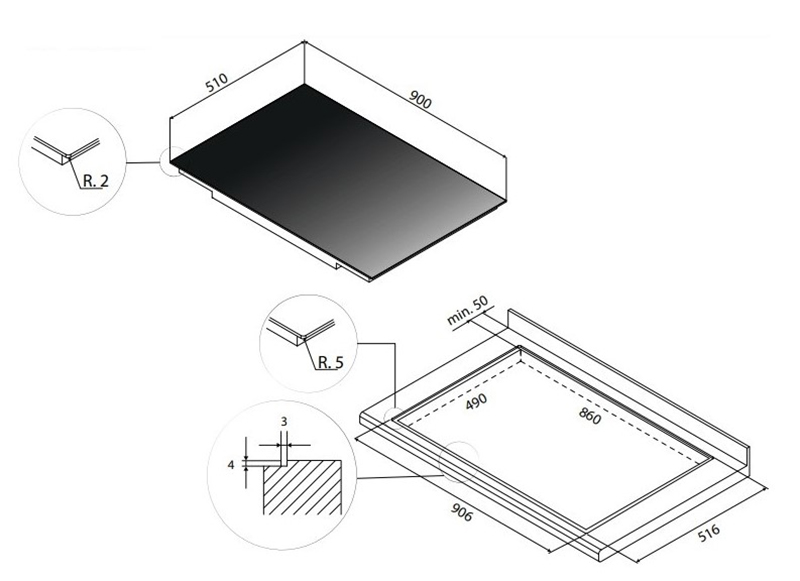 510
900
R. 2
min. 50
R. 5
490
860
3
4
906
516