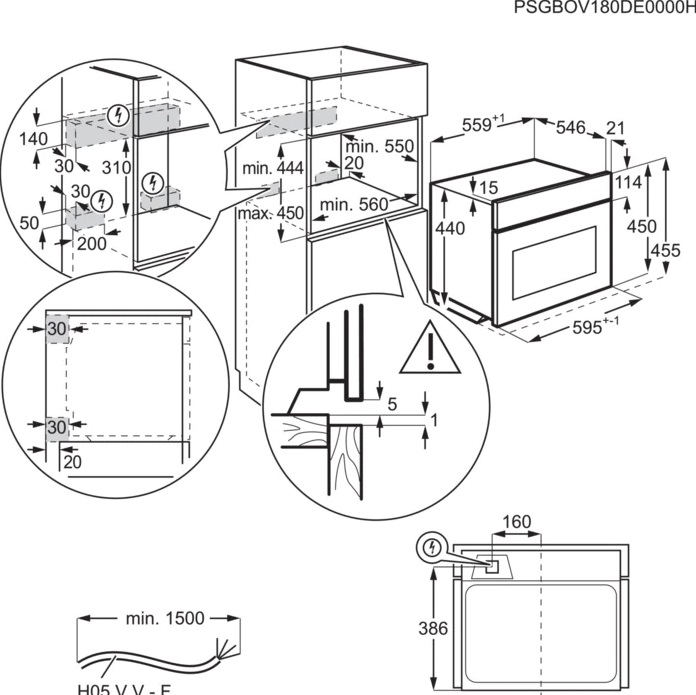 PSGBOV180DE0000H

140
30
310
30
50
200

min. 444
max. 450
min. 550
20
min. 560

$559^{+1}$
546
21
15
114
440
450
455
$595^{+-1}$

30
30
20

5
1

160
386

min. 1500
H05 V V - F