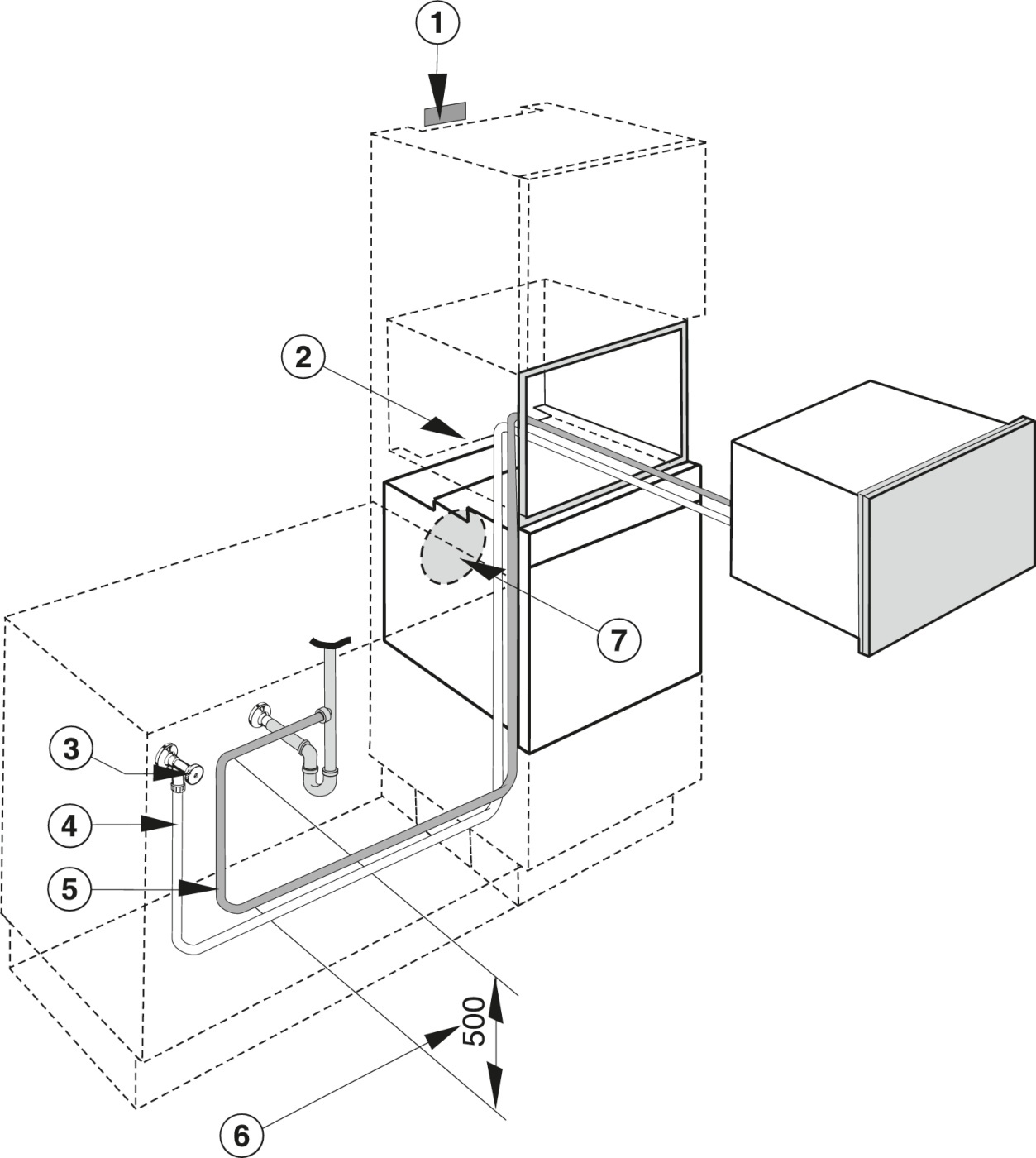 1
2
7
3
4
5
500
6