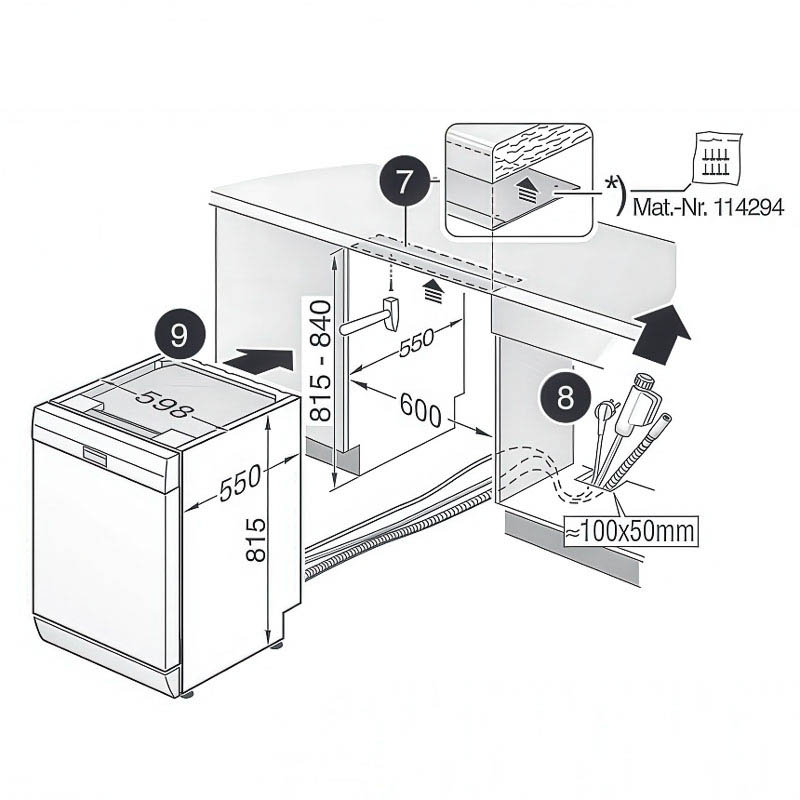 7
*)
Mat.-Nr. 114294
9
815 - 840
550
600
598
550
815
8
≈100x50mm