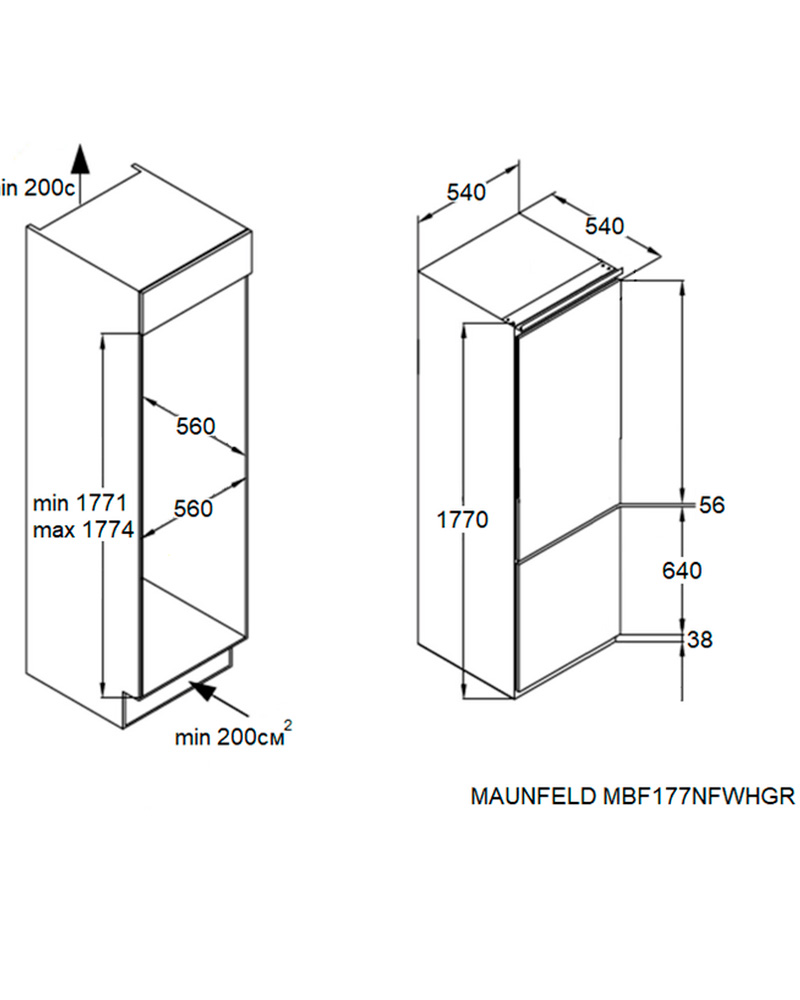 in 200c

560

min 1771
max 1774

560

min 200см$^2$

540

540

1770

56

640

38

MAUNFELD MBF177NFWHGR