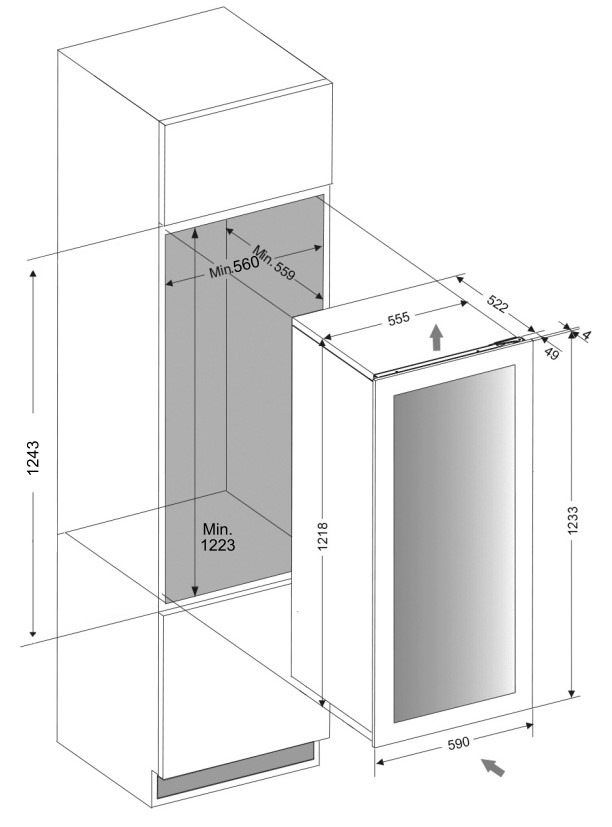 Min. 559
Min.560
555
522
4
49
1243
Min.
1223
1218
1233
590