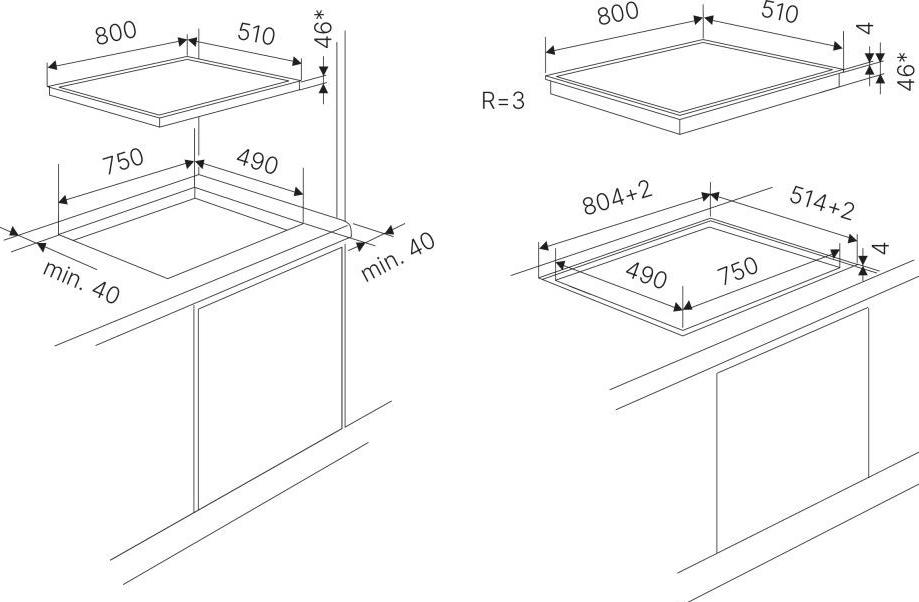 800
510
46*
750
490
min. 40
min. 40

800
510
4
46*
R=3
804+2
514+2
4
490
750