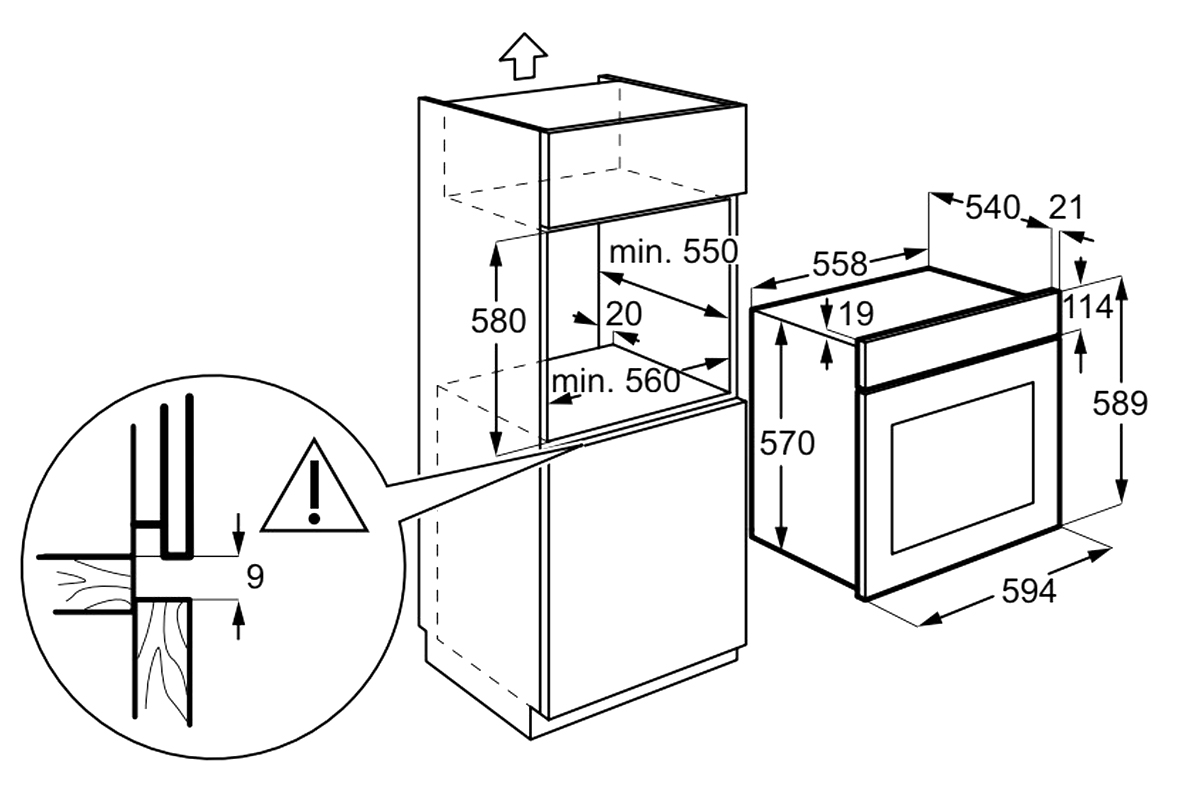 min. 550
580
20
min. 560
9
540
21
558
19
114
570
589
594