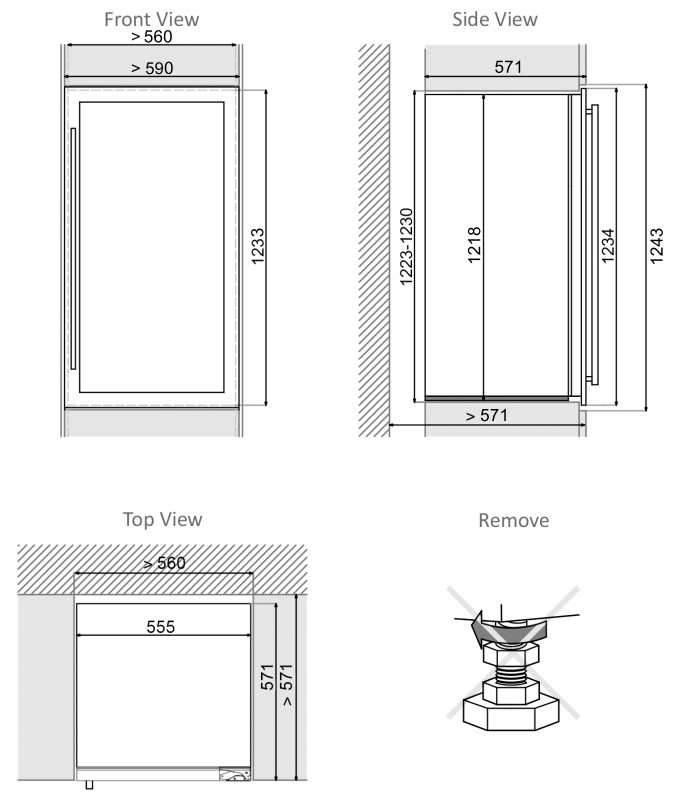 Front View

> 560

> 590

1233

Side View

571

1223-1230

1218

1234

1243

> 571

Top View

> 560

555

571

> 571

Remove