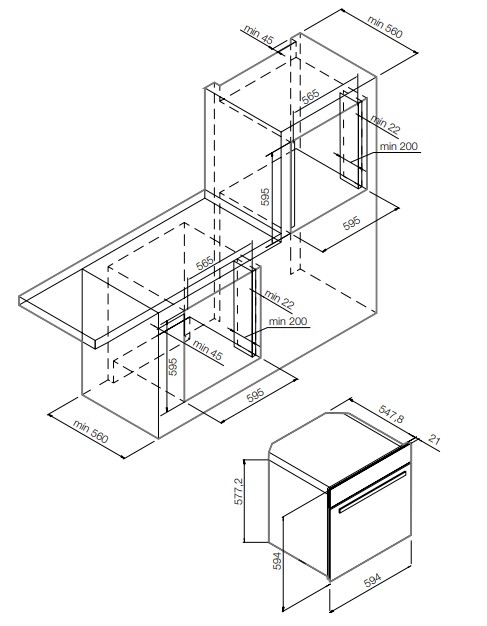 min 45
min 560
565
min 22
min 200
595
595
565
min 22
min 200
min 45
595
595
min 560
547.8
21
577.2
594
594