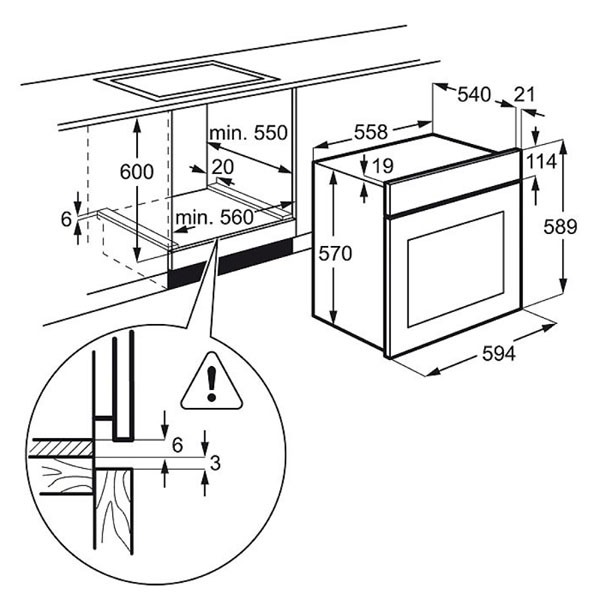 540
21
558
min. 550
600
20
19
114
6
min. 560
570
589
594
6
3