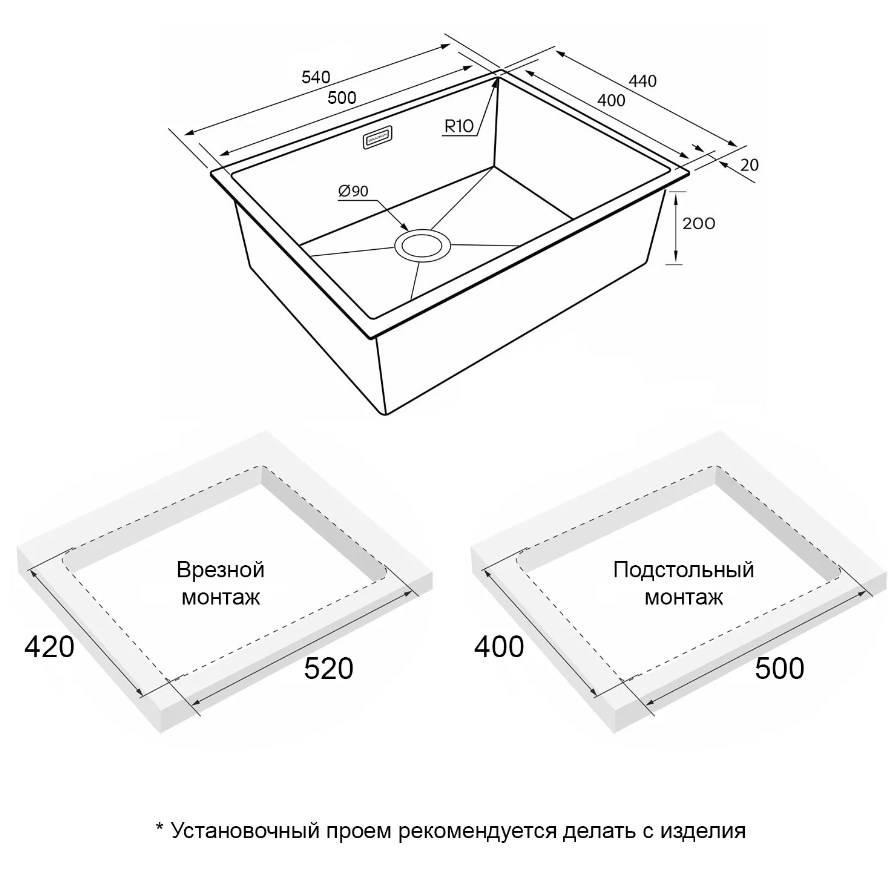 540
500
440
400
R10
20
Ø90
200

Врезной монтаж
420
520

Подстольный монтаж
400
500

* Установочный проем рекомендуется делать с изделия