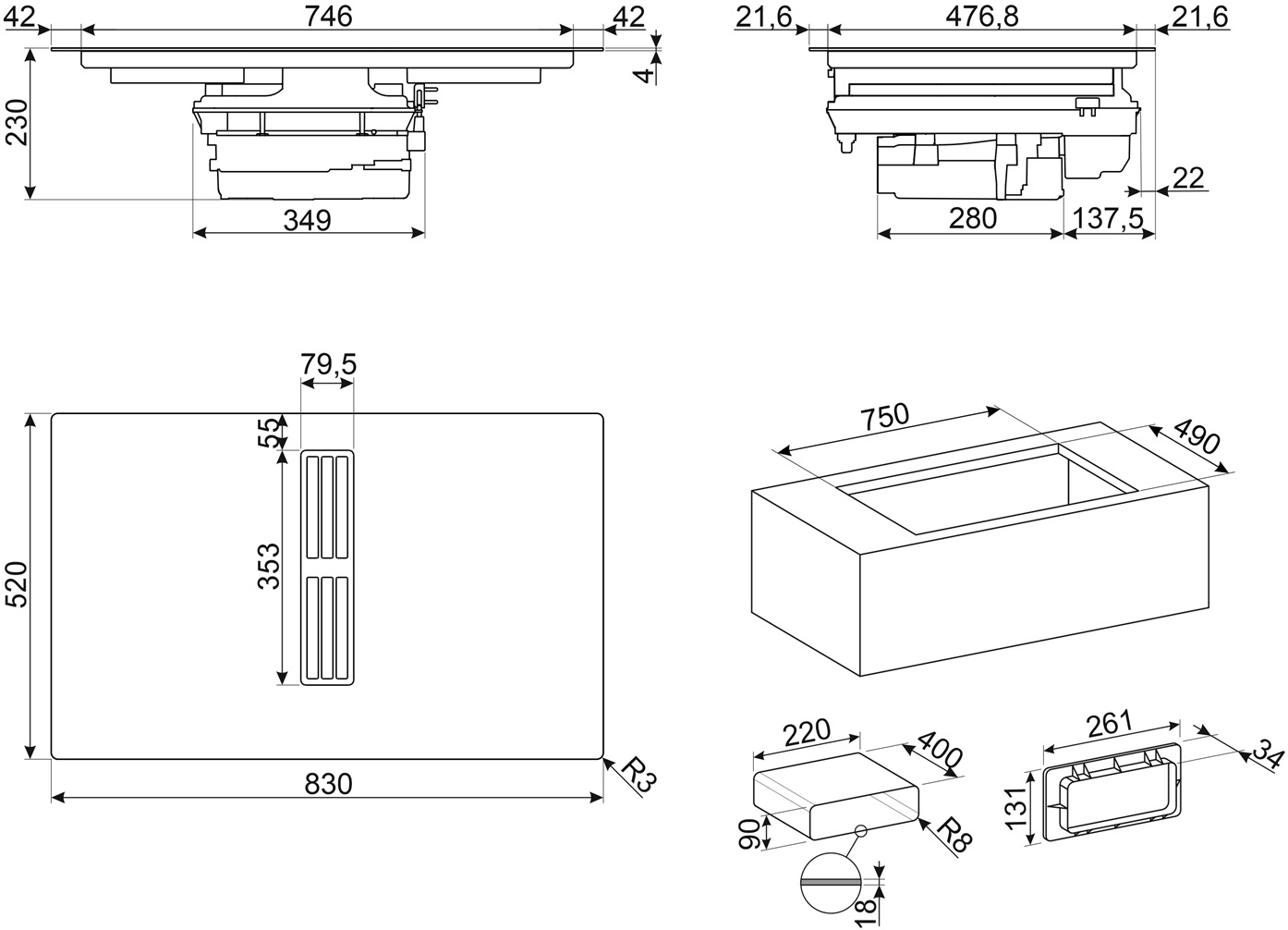 42
746
42
4
230
349
21,6
476,8
21,6
22
280
137,5
79,5
55
353
520
830
R3
750
490
220
400
90
R8
18
261
34
131