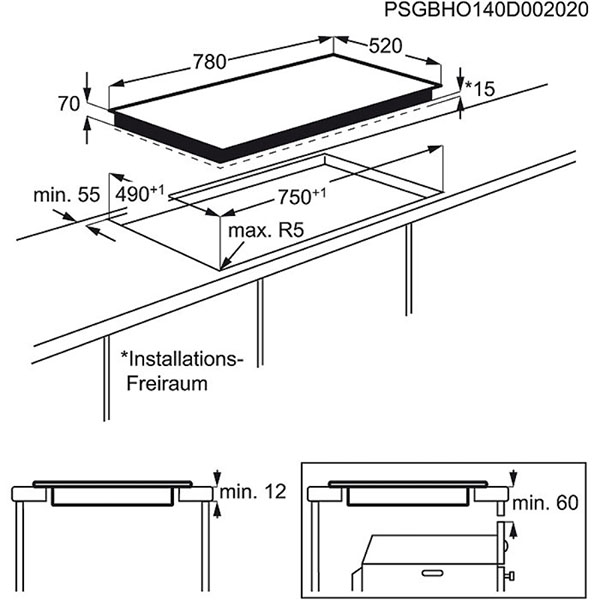 PSGBHO140D002020

780

520

70

*15

min. 55

$490^{+1}$

$750^{+1}$

max. R5

*Installations-Freiraum

min. 12

min. 60