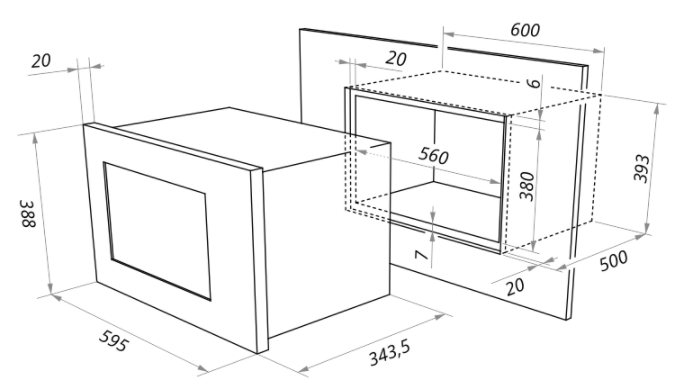 20
388
595
343,5
600
20
6
560
380
393
7
20
500