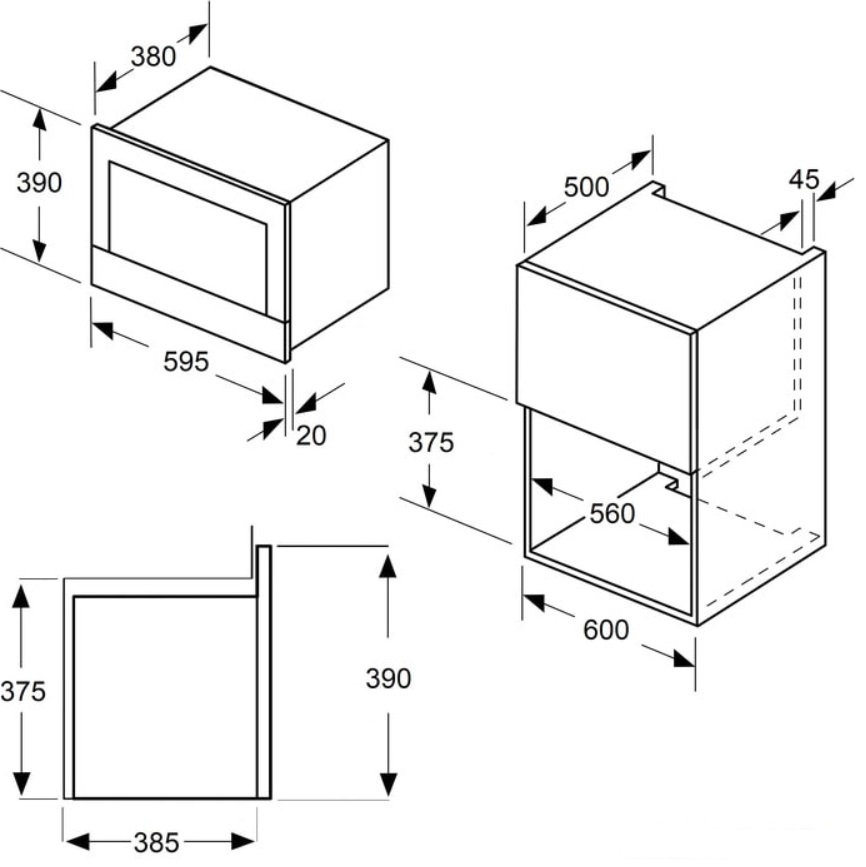 380
390
595
20
500
45
375
560
600
375
390
385