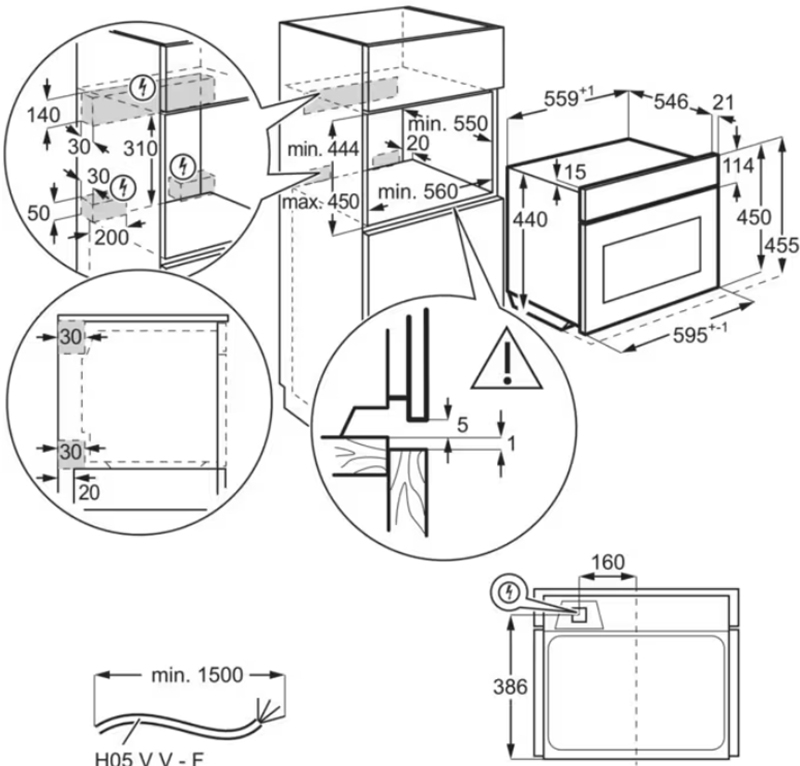 140
30
310
30
50
200
min. 444
max. 450
min. 550
20
min. 560
$559^{+1}$
546
21
15
114
440
450
455
$595^{+-1}$
30
30
20
5
1
160
386
min. 1500
H05 V V - F