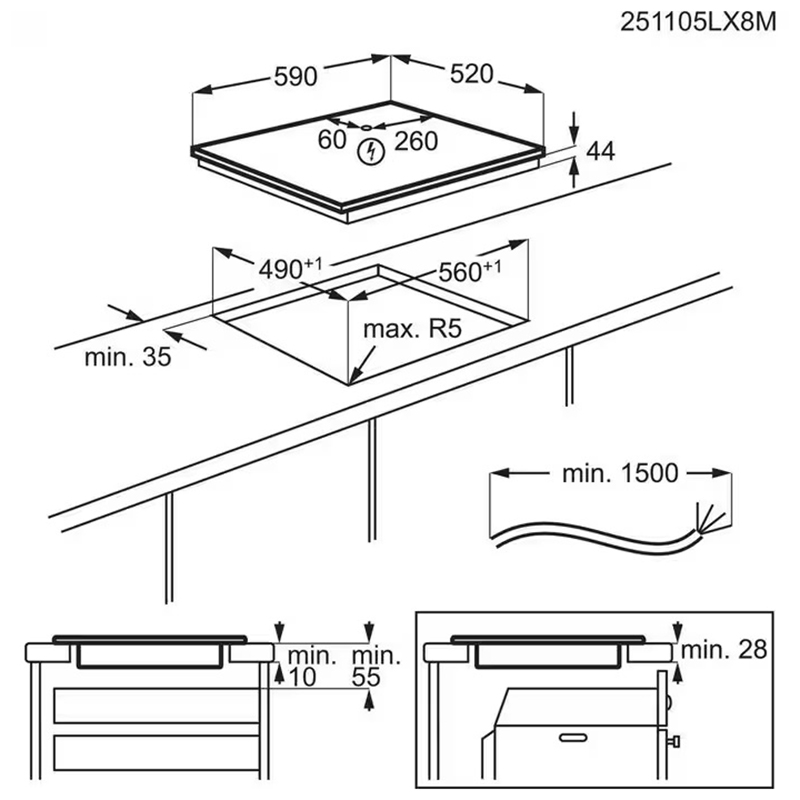 251105LX8M

590

520

60

260

44

$490^{+1}$

$560^{+1}$

max. R5

min. 35

min. 1500

min.
10

min.
55

min. 28