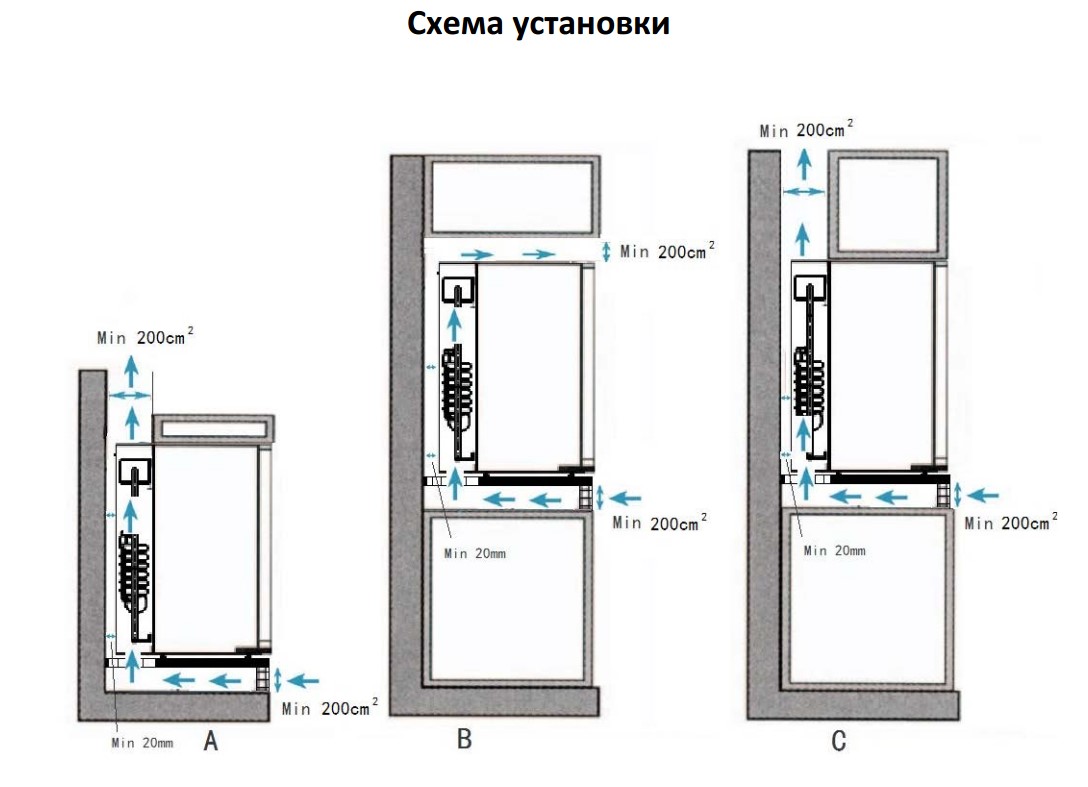 Схема установки

Min $200cm^2$

Min $200cm^2$

Min 20mm

A

Min $200cm^2$

Min $200cm^2$

Min 20mm

B

Min $200cm^2$

Min $200cm^2$

Min 20mm

C