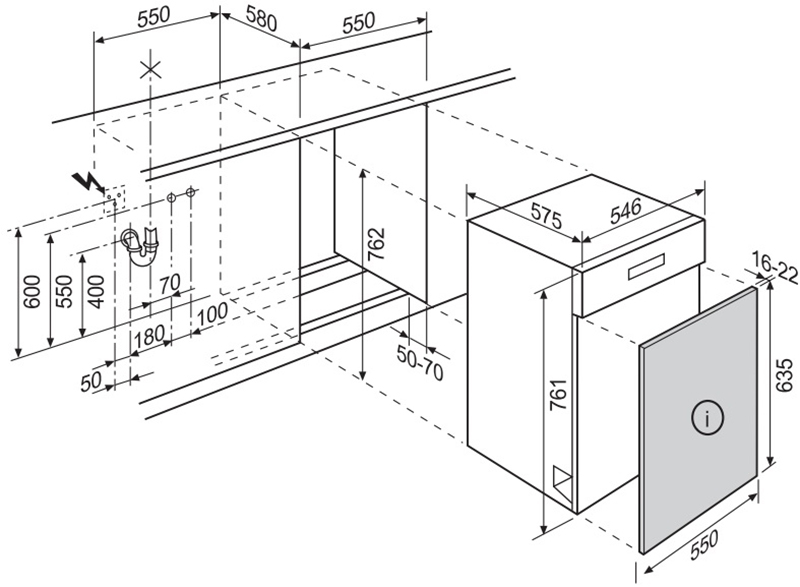 550
580
550
762
575
546
16-22
600
550
400
70
100
180
50
50-70
761
635
i
550