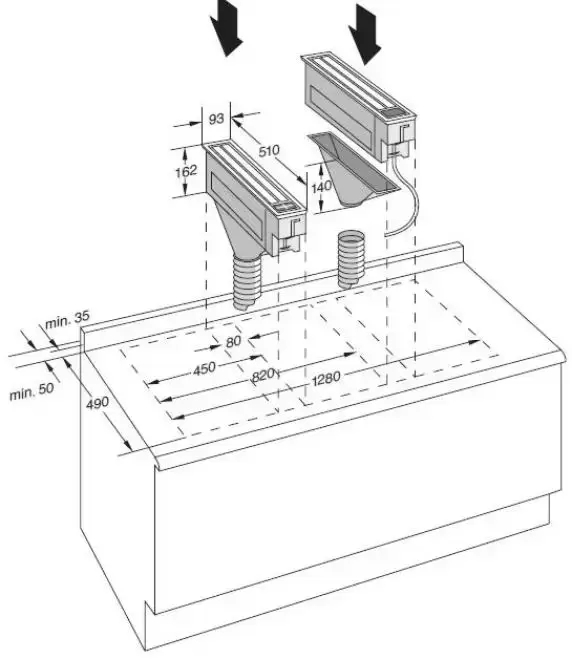 93
510
162
140
min. 35
80
450
820
1280
min. 50
490