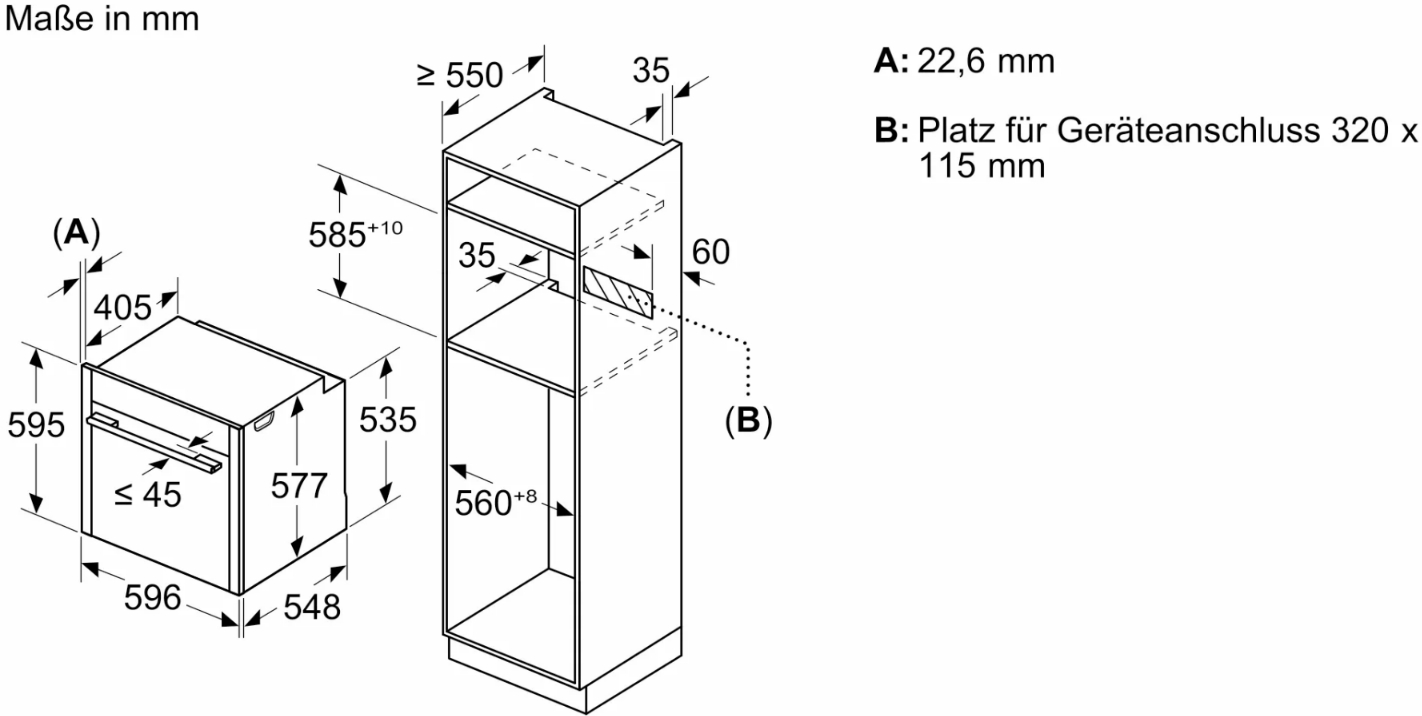 Maße in mm

(A)

405

595

≤ 45

577

535

596

548

≥ 550

35

$585^{+10}$

35

60

(B)

$560^{+8}$

A: 22,6 mm

B: Platz für Geräteanschluss 320 x 115 mm