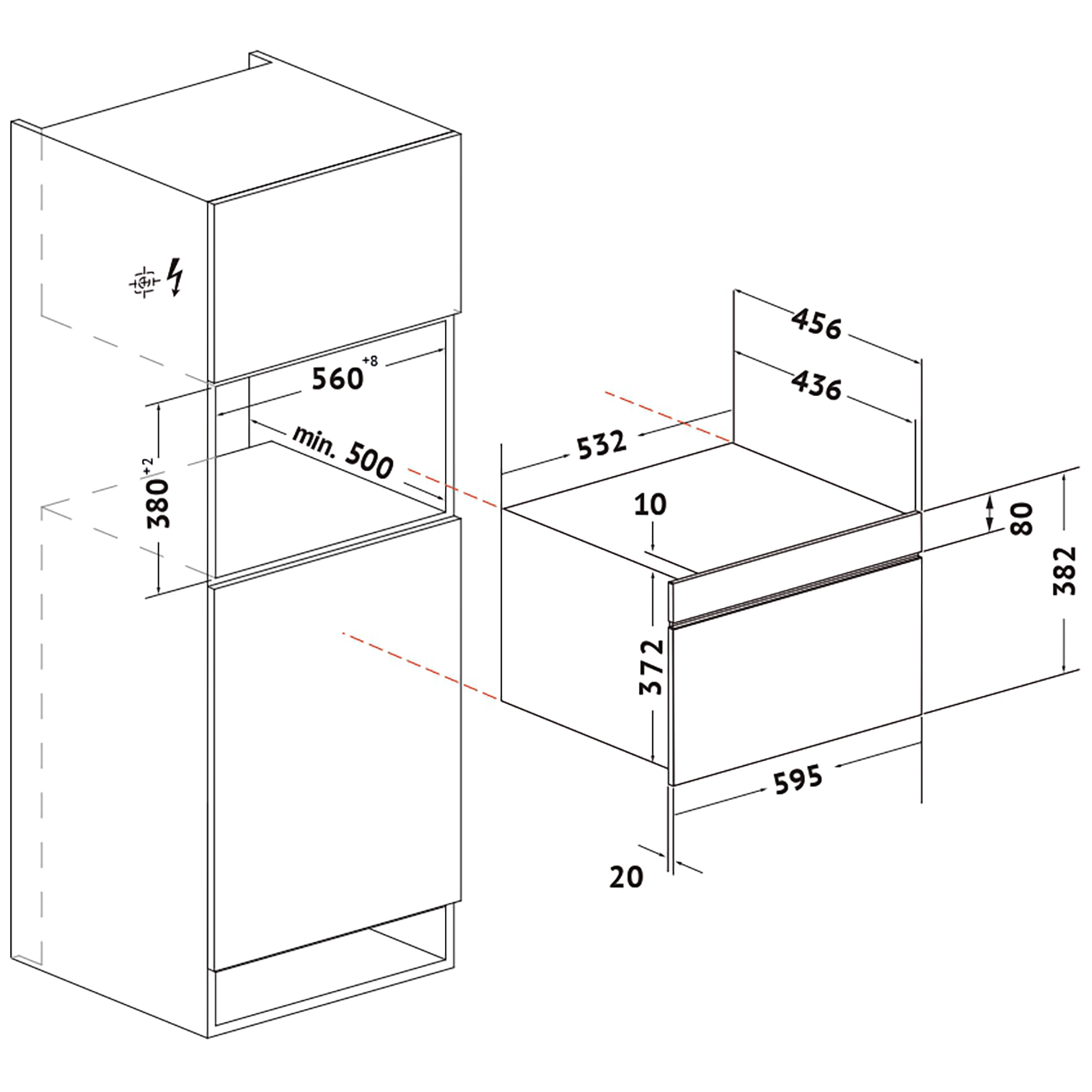 $560^{+8}$
min. 500
$380^{+2}$
456
436
532
10
80
382
372
595
20