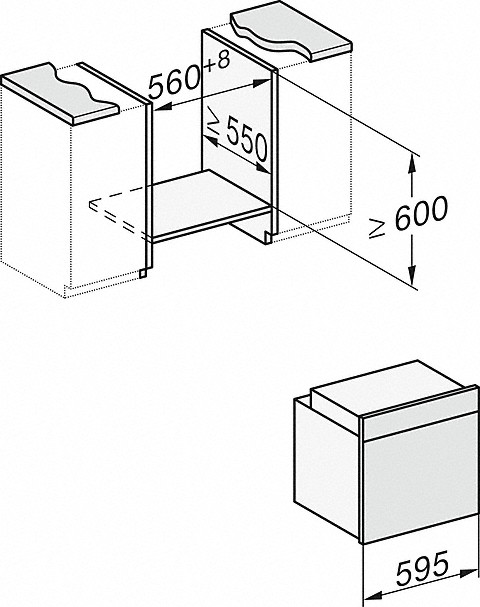 $560^{+8}$

$\geq 550$

$\geq 600$

595