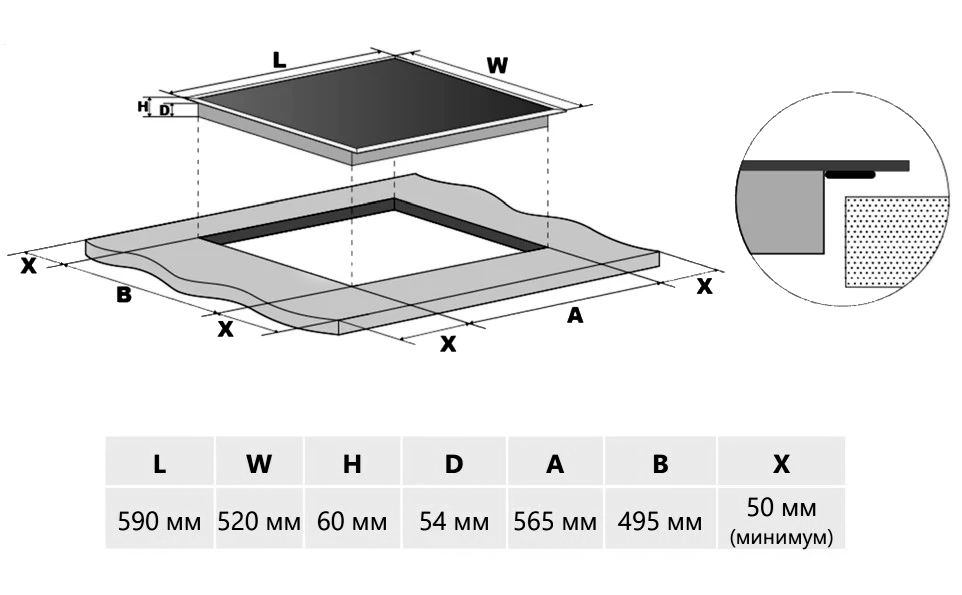 L
W
H
D
X
B
X
X
A
X

| L | W | H | D | A | B | X |
|---|---|---|---|---|---|---|
| 590 мм | 520 мм | 60 мм | 54 мм | 565 мм | 495 мм | 50 мм (минимум) |