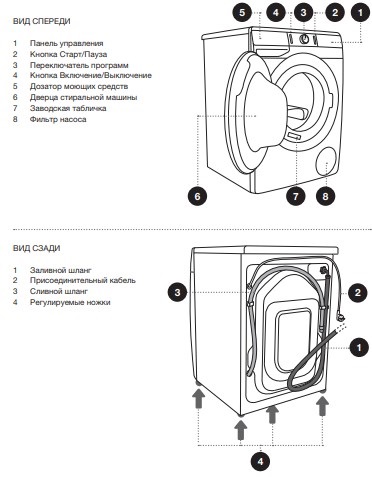 ВИД СПЕРЕДИ

1 Панель управления
2 Кнопка Старт/Пауза
3 Переключатель программ
4 Кнопка Включение/Выключение
5 Дозатор моющих средств
6 Дверца стиральной машины
7 Заводская табличка
8 Фильтр насоса

5 4 3 2 1

6 7 8

ВИД СЗАДИ

1 Заливной шланг
2 Присоединительный кабель
3 Сливной шланг
4 Регулируемые ножки

3 2 1

4