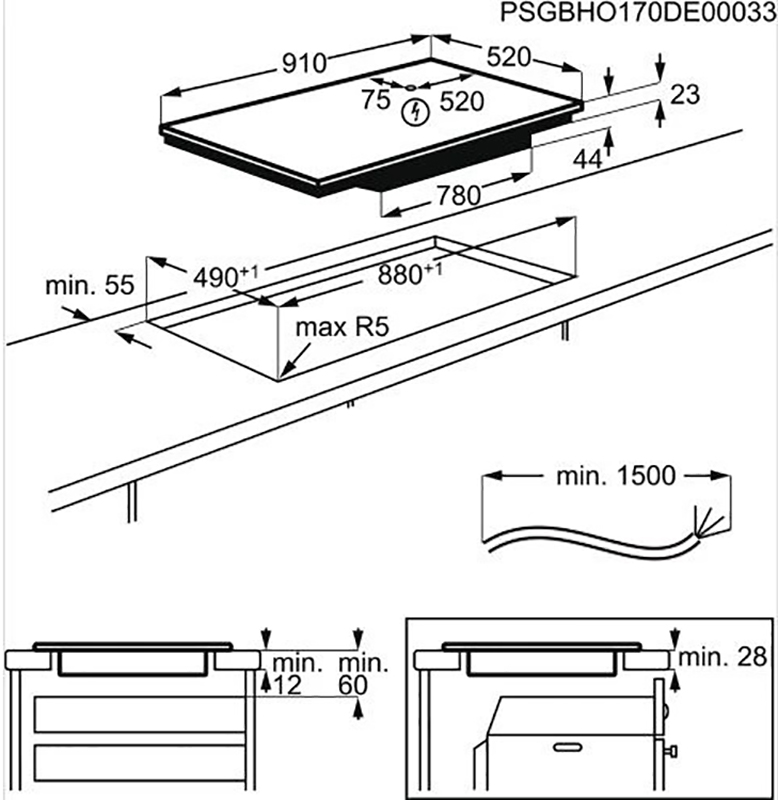 PSGBHO170DE00033

910
520
75
520
23
44
780
min. 55
$490^{+1}$
$880^{+1}$
max R5
min. 1500
min. 12
min. 60
min. 28