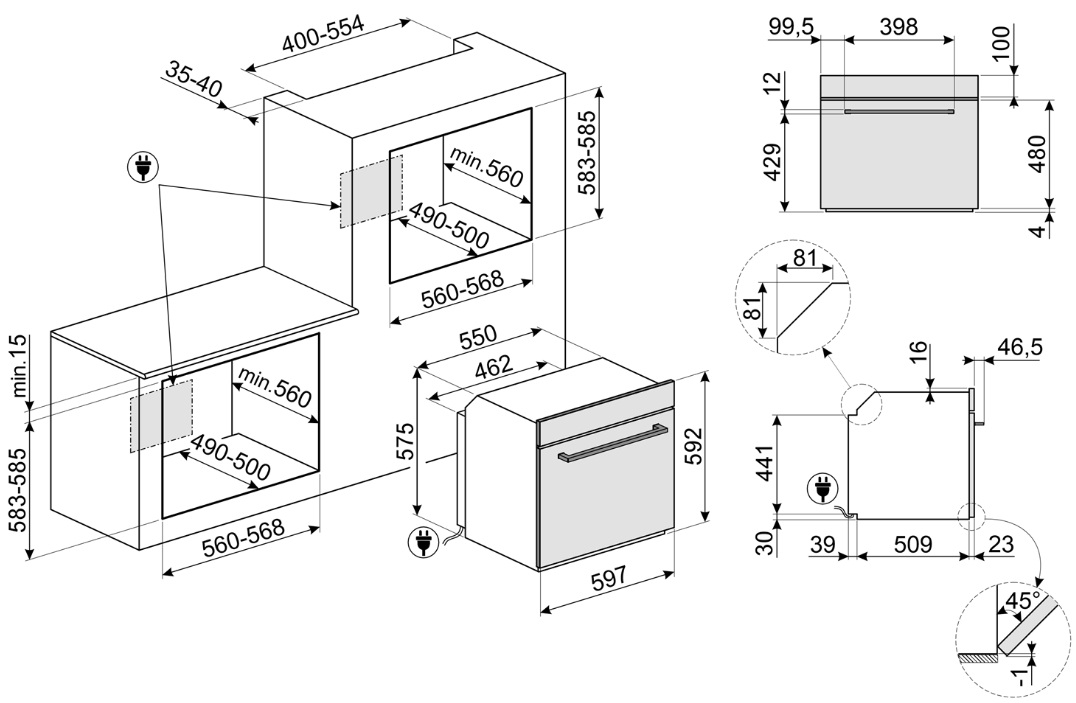 400-554
35-40
583-585
min.560
490-500
560-568
min.15
583-585
min.560
490-500
560-568
550
462
575
592
597
99,5
398
100
12
429
480
4
81
81
16
46,5
441
30
39
509
23
45°
-1