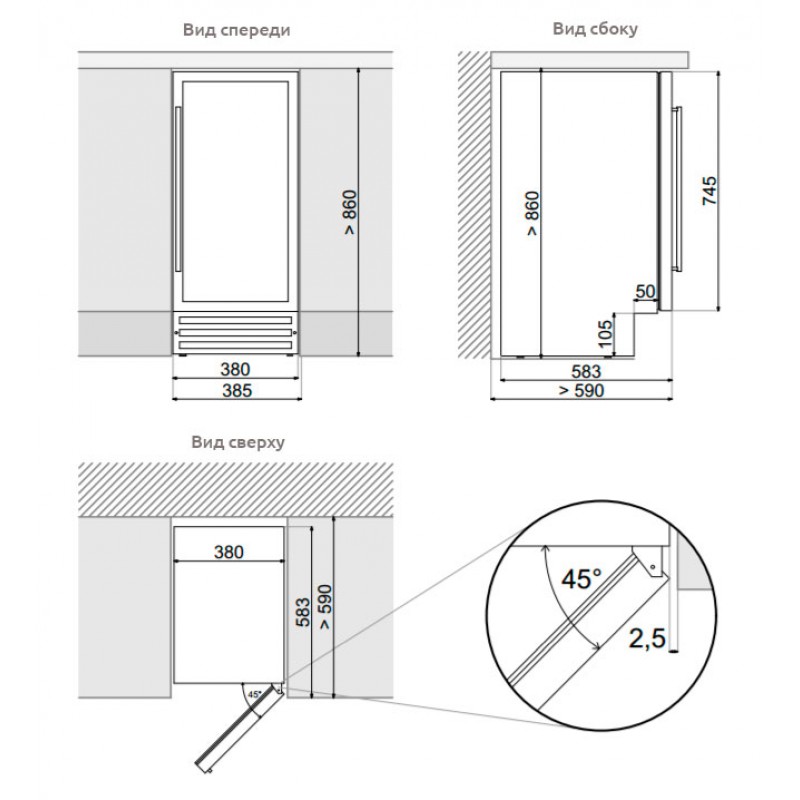 Вид спереди

> 860

380

385

Вид сбоку

> 860

745

50

105

583

> 590

Вид сверху

380

583

> 590

45°

45°

2,5