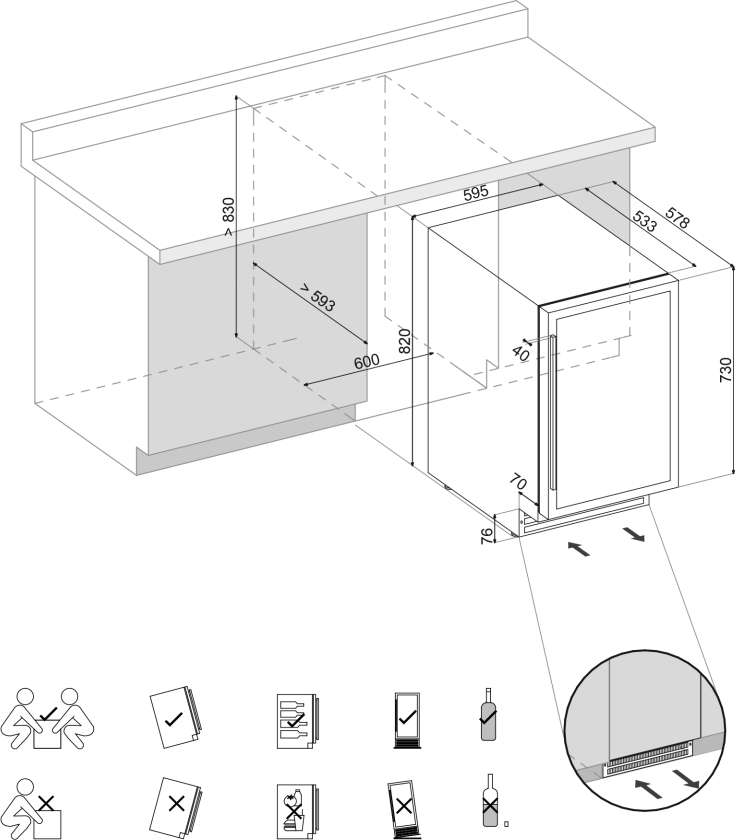 > 830

> 593

600

820

595

533

578

40

730

70

76