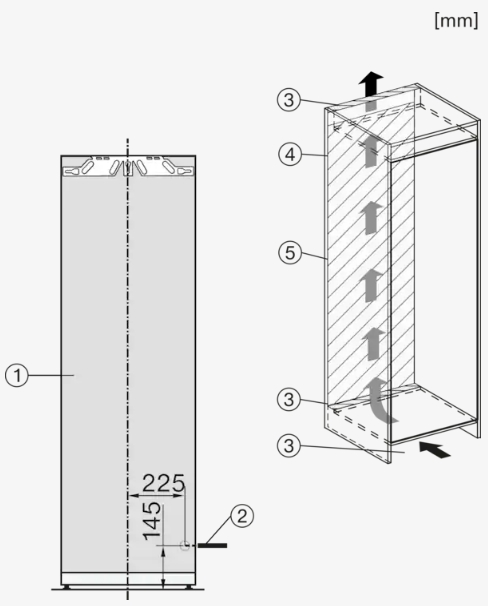 [mm]

1

225

145

2

3

4

5

3

3