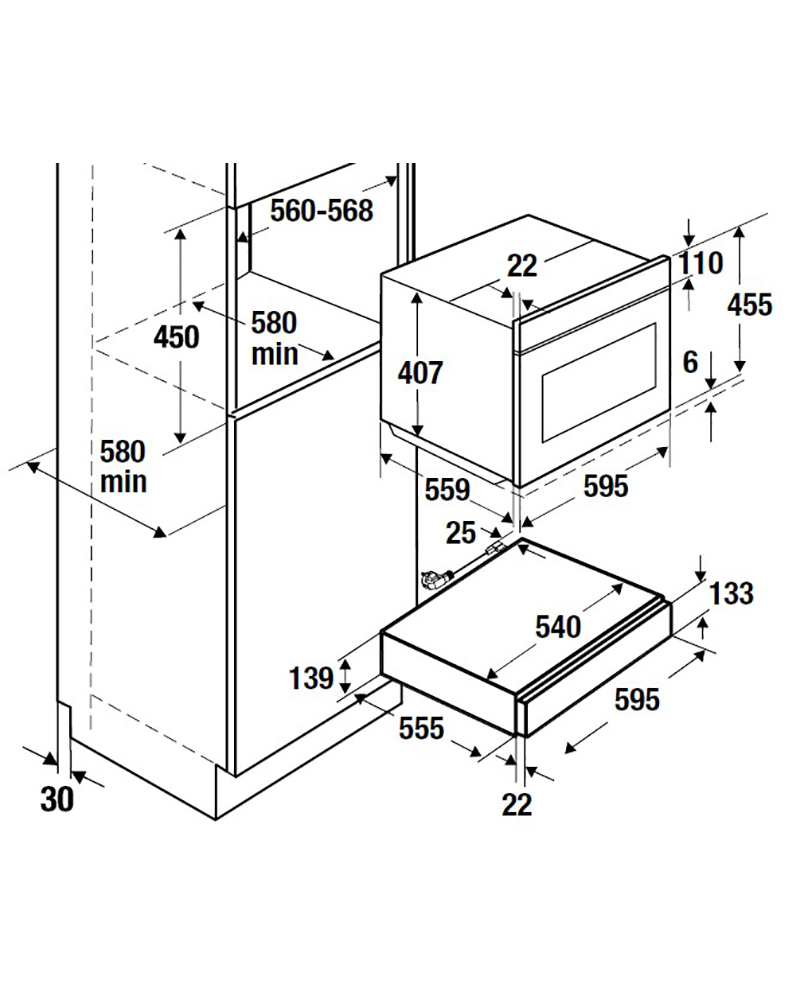 560-568

22

110

455

450

580
min

407

6

580
min

559

595

25

133

540

139

595

555

30

22